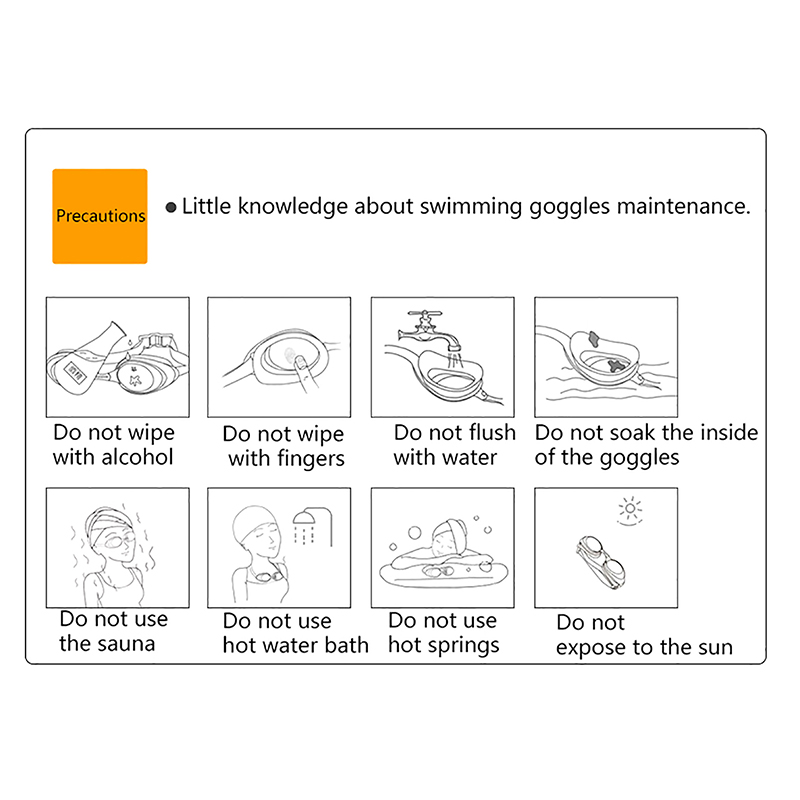 Precautions

● Little knowledge about swimming goggles maintenance.

Do not wipe with alcohol

Do not wipe with fingers

Do not flush with water

Do not soak the inside of the goggles

Do not use the sauna

Do not use hot water bath

Do not use hot springs

Do not expose to the sun