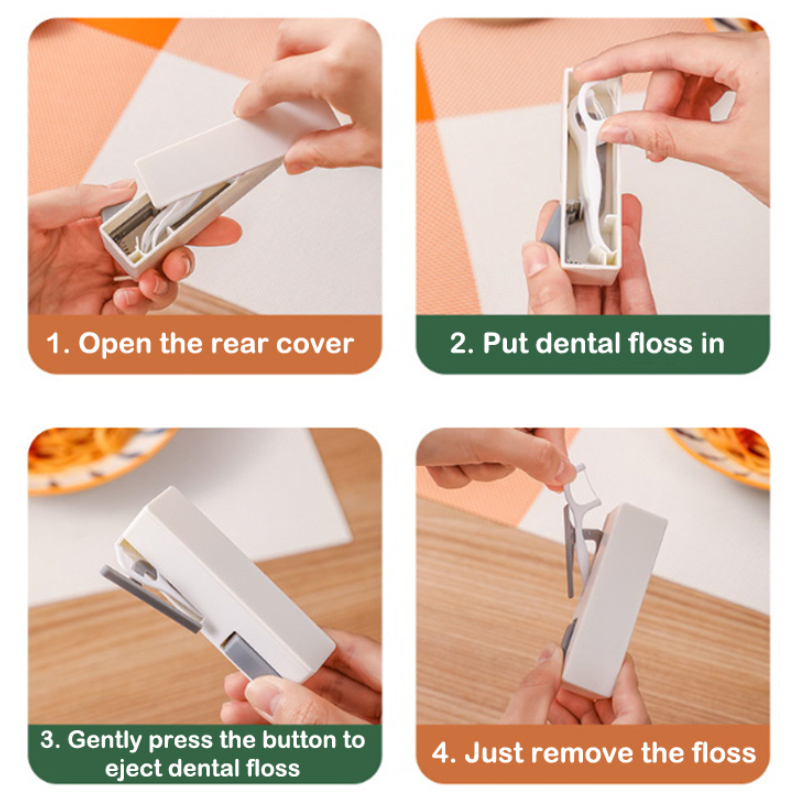 1. Open the rear cover

2. Put dental floss in

3. Gently press the button to eject dental floss

4. Just remove the floss