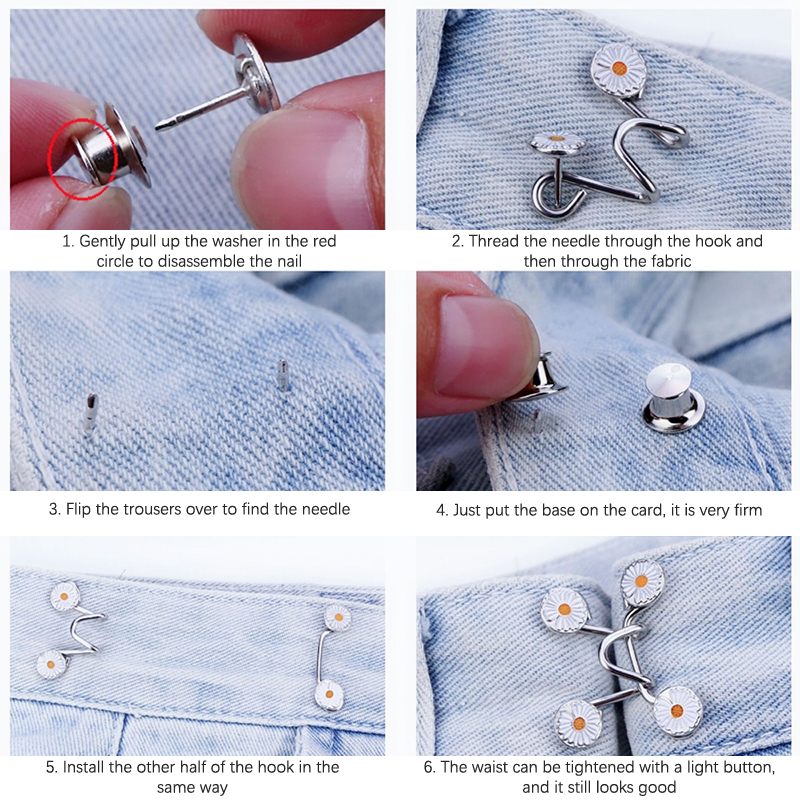 1. Gently pull up the washer in the red circle to disassemble the nail

2. Thread the needle through the hook and then through the fabric

3. Flip the trousers over to find the needle

4. Just put the base on the card, it is very firm

5. Install the other half of the hook in the same way

6. The waist can be tightened with a light button, and it still looks good