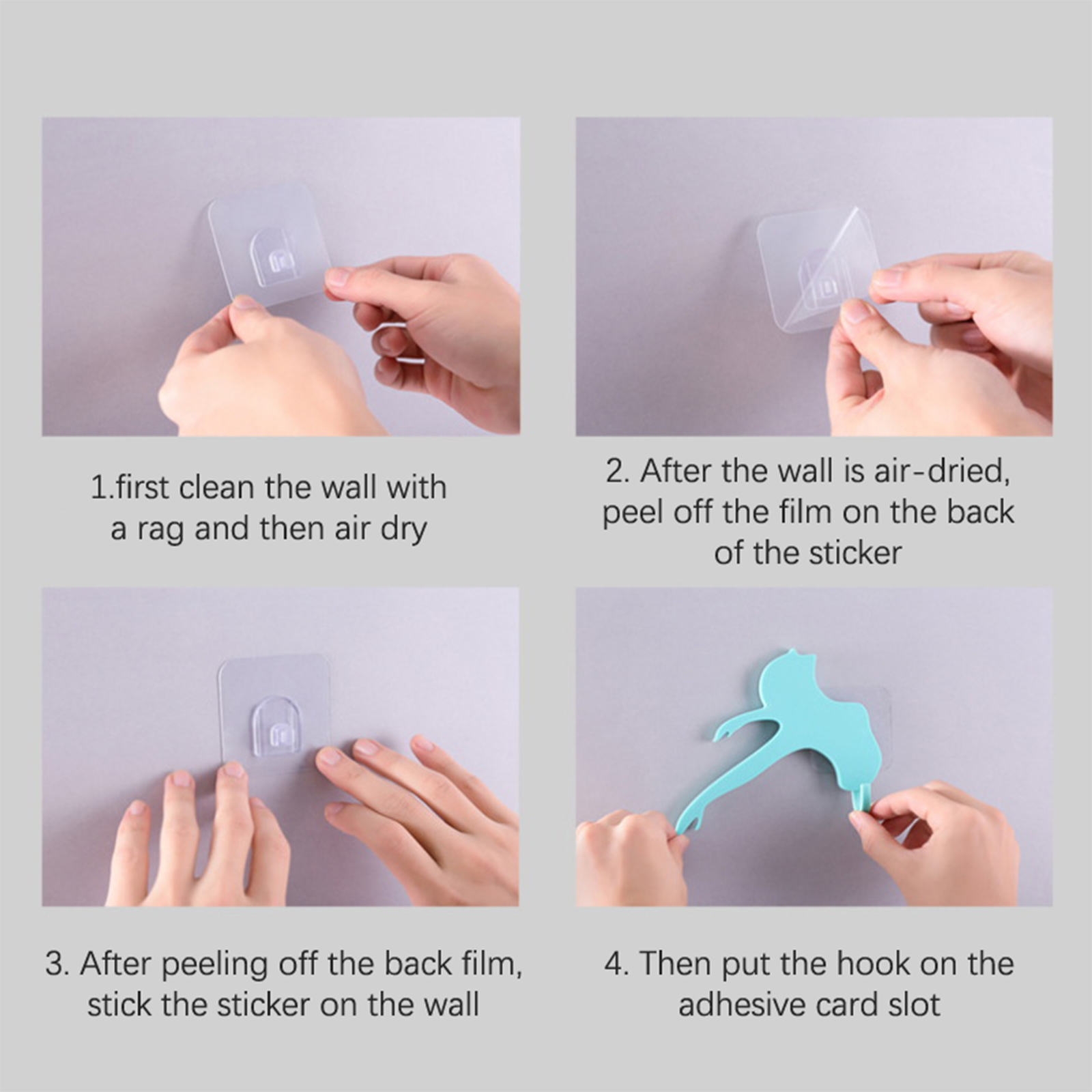 1.first clean the wall with a rag and then air dry

2. After the wall is air-dried, peel off the film on the back of the sticker

3. After peeling off the back film, stick the sticker on the wall

4. Then put the hook on the adhesive card slot