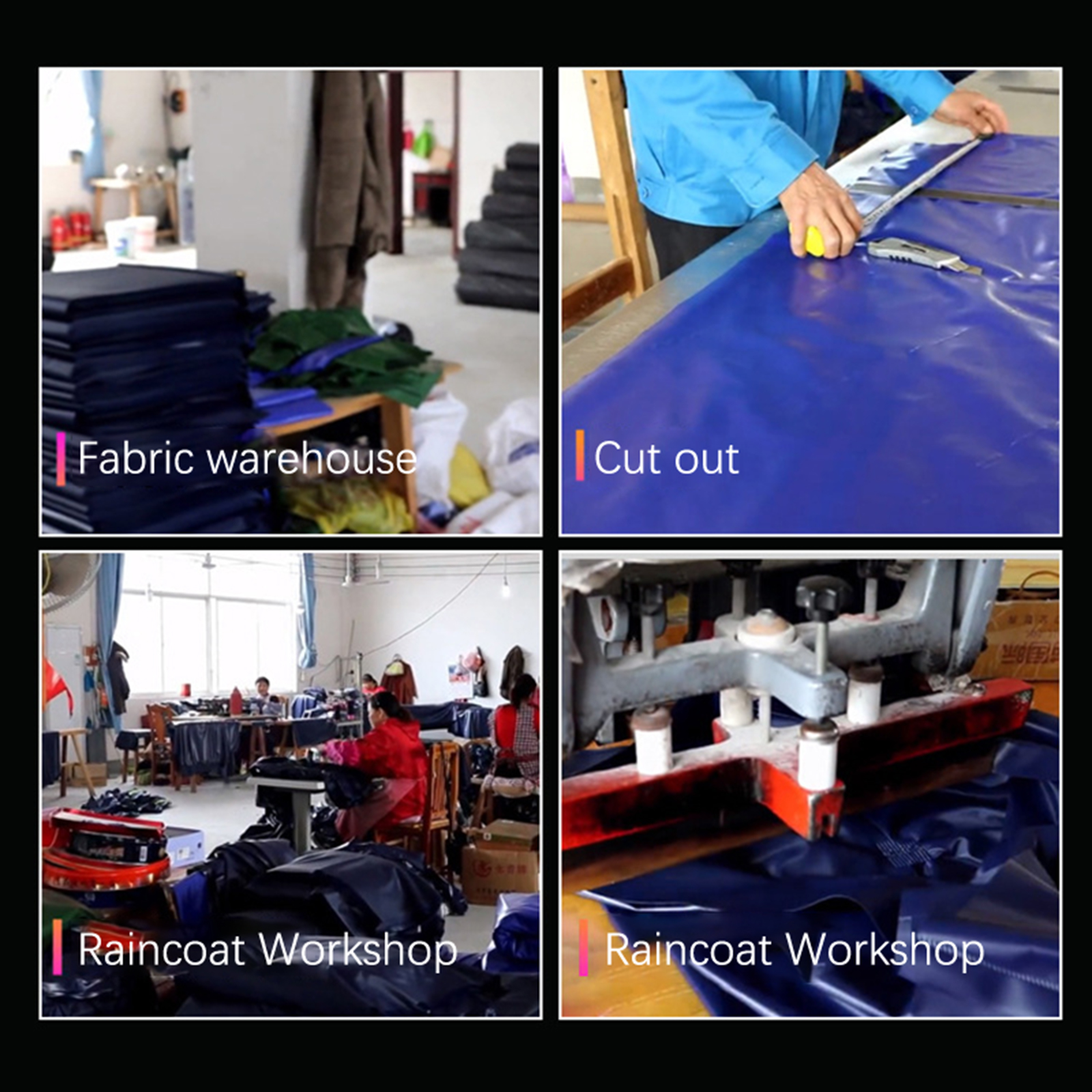 Fabric warehouse

Cut out

Raincoat Workshop

Raincoat Workshop