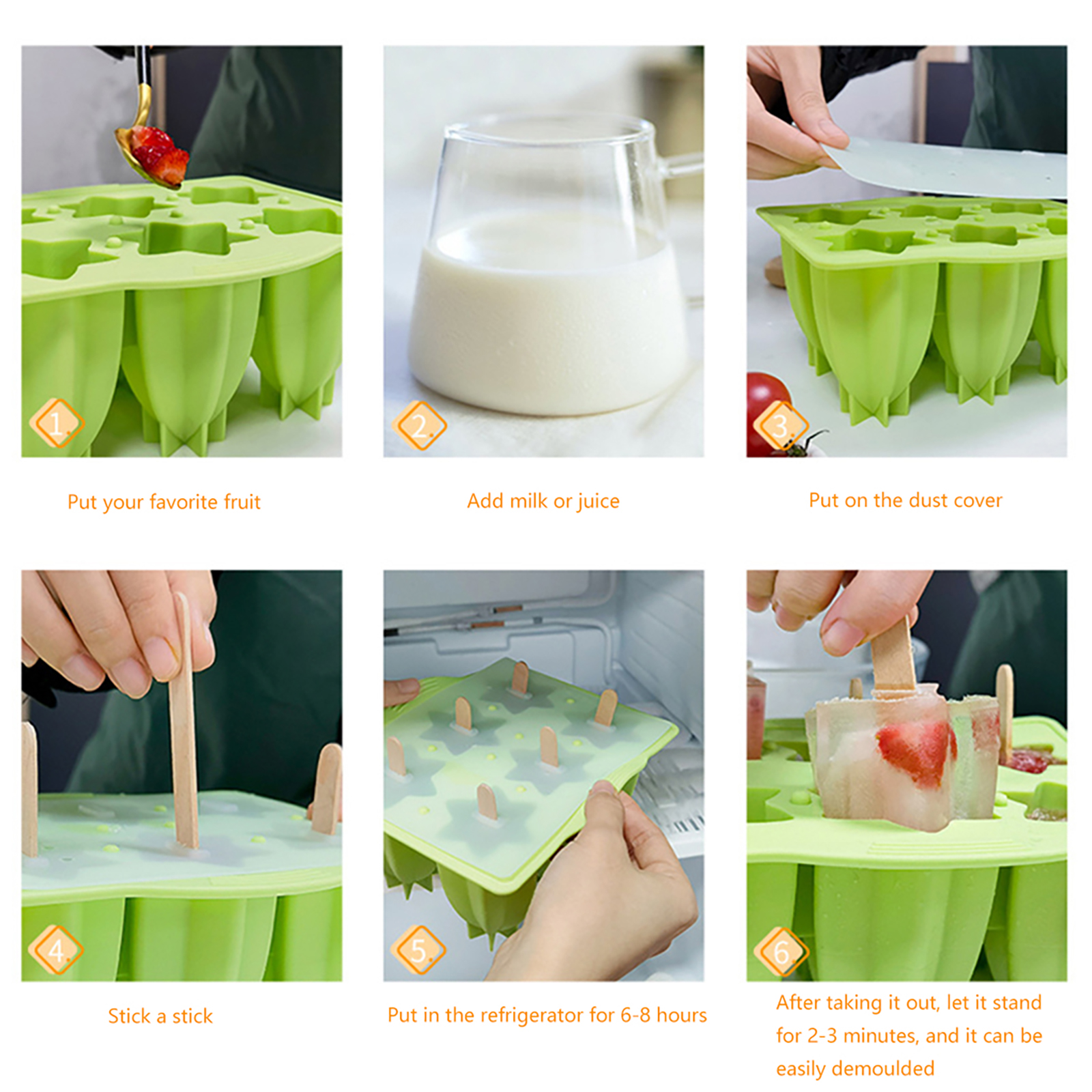 1.
Put your favorite fruit

2.
Add milk or juice

3.
Put on the dust cover

4.
Stick a stick

5.
Put in the refrigerator for 6-8 hours

6.
After taking it out, let it stand for 2-3 minutes, and it can be easily demoulded