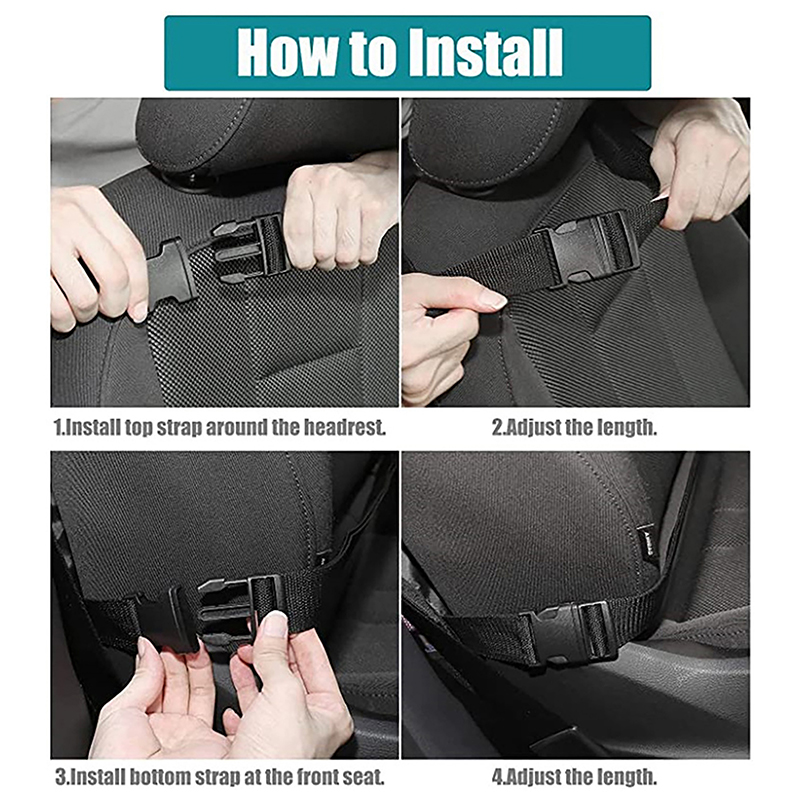 How to Install

1.Install top strap around the headrest.

2.Adjust the length.

3.Install bottom strap at the front seat.

4.Adjust the length.