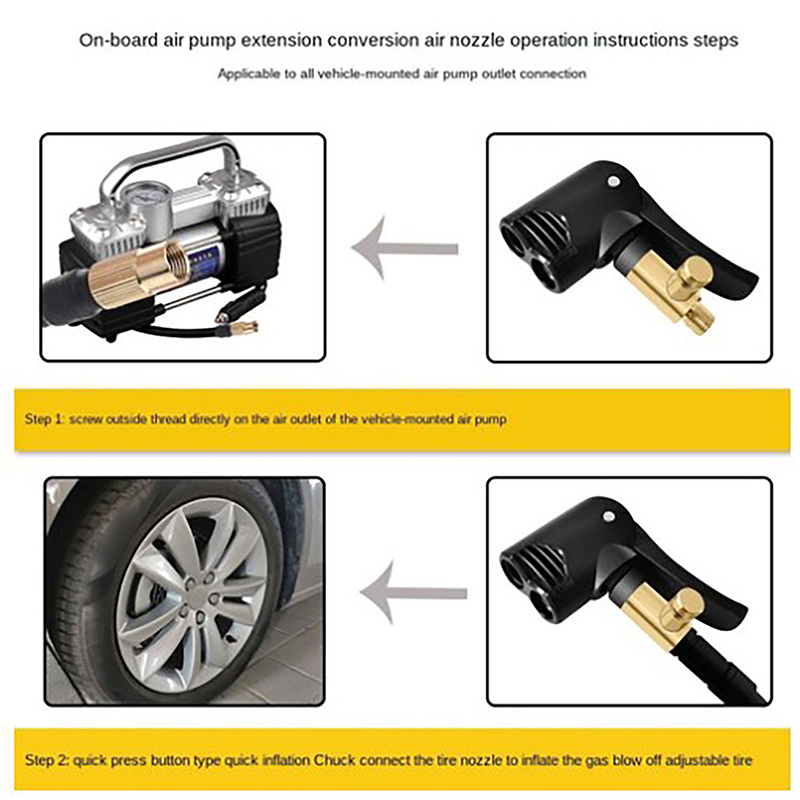 On-board air pump extension conversion air nozzle operation instructions steps

Applicable to all vehicle-mounted air pump outlet connection

Step 1: screw outside thread directly on the air outlet of the vehicle-mounted air pump

Step 2: quick press button type quick inflation Chuck connect the tire nozzle to inflate the gas blow off adjustable tire