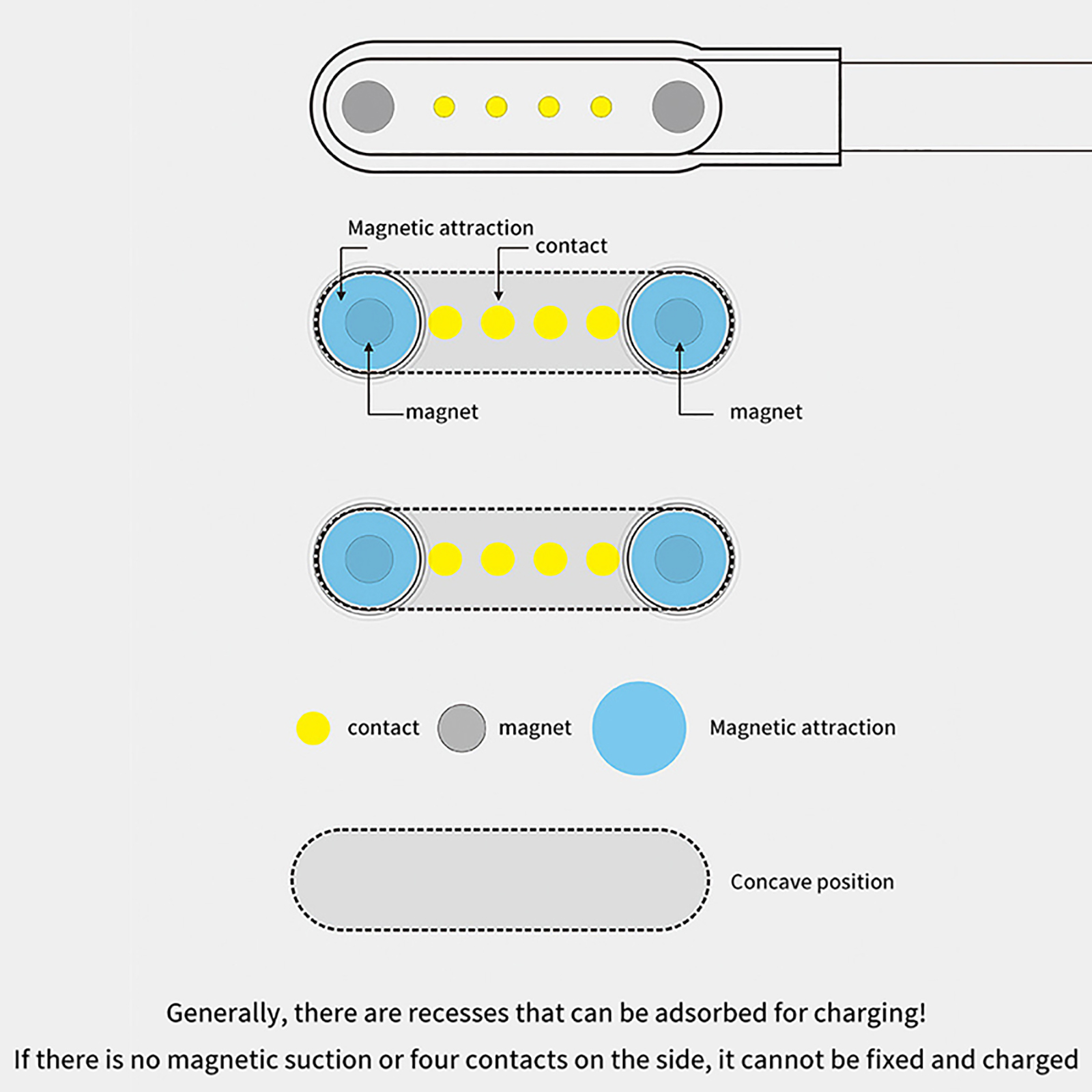 Magnetic attraction
contact
magnet
magnet

contact
magnet
Magnetic attraction

Concave position

Generally, there are recesses that can be adsorbed for charging!
If there is no magnetic suction or four contacts on the side, it cannot be fixed and charged