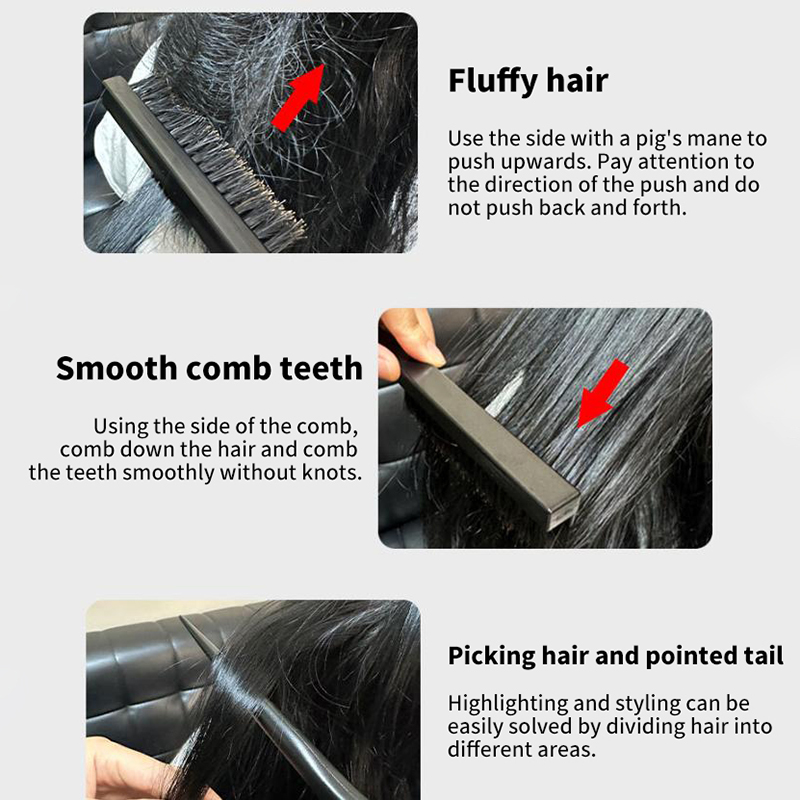 Fluffy hair

Use the side with a pig's mane to push upwards. Pay attention to the direction of the push and do not push back and forth.

Smooth comb teeth

Using the side of the comb, comb down the hair and comb the teeth smoothly without knots.

Picking hair and pointed tail

Highlighting and styling can be easily solved by dividing hair into different areas.