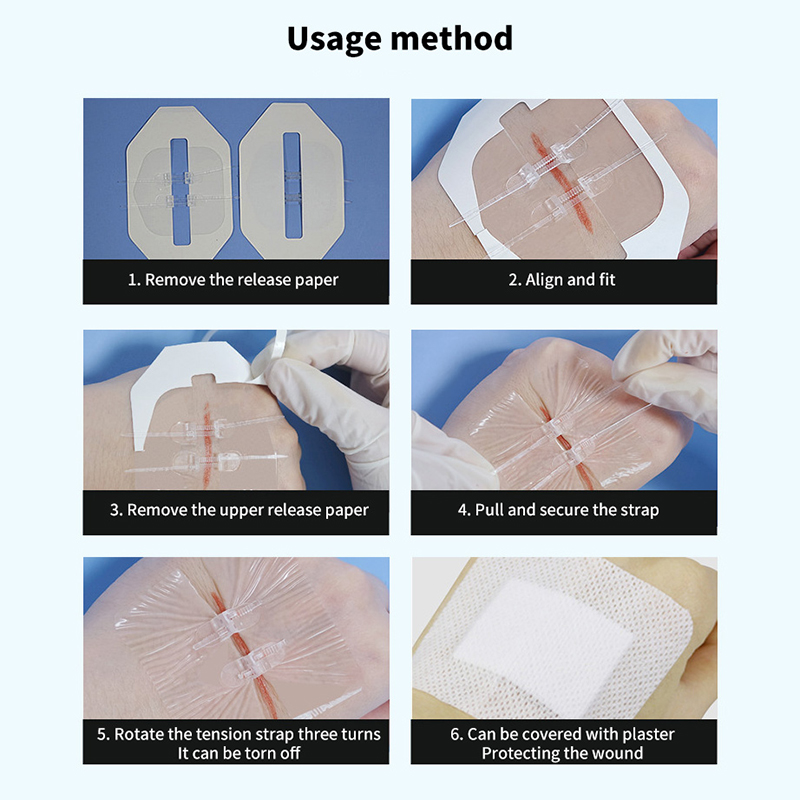 Usage method

1. Remove the release paper

2. Align and fit

3. Remove the upper release paper

4. Pull and secure the strap

5. Rotate the tension strap three turns
It can be torn off

6. Can be covered with plaster
Protecting the wound