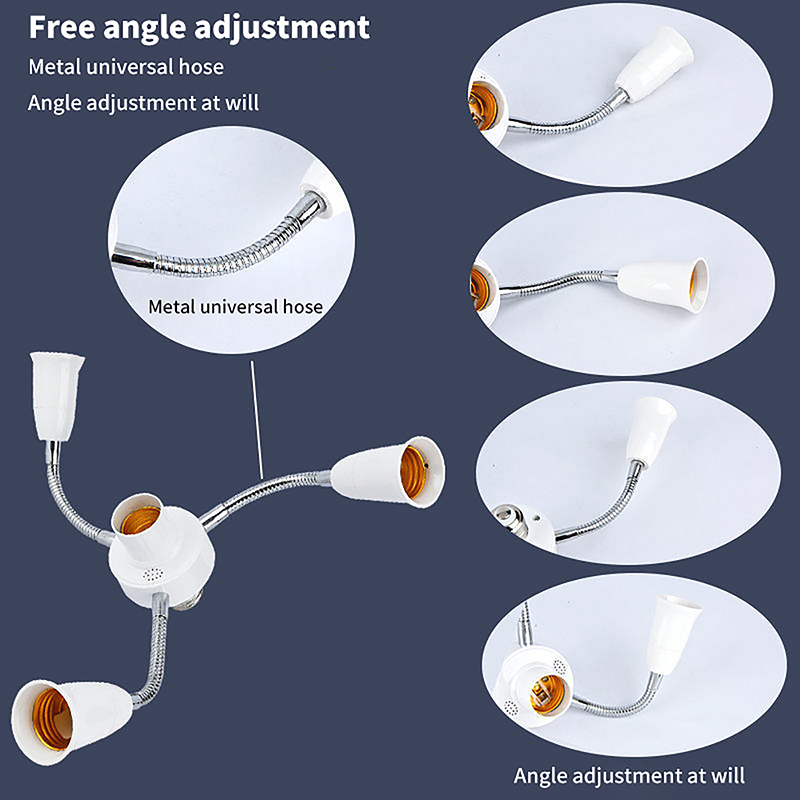 Free angle adjustment
Metal universal hose
Angle adjustment at will

Metal universal hose

Angle adjustment at will