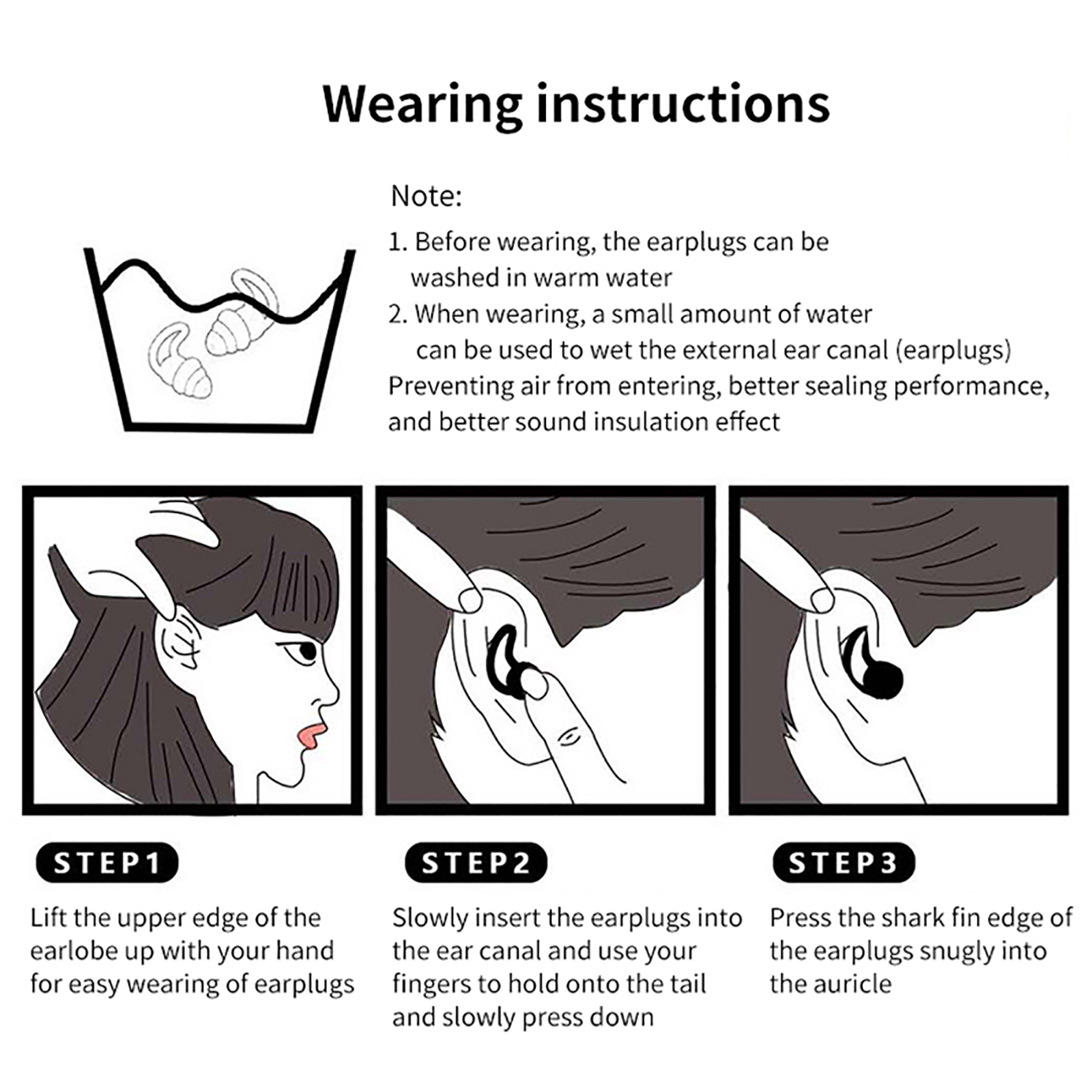 Wearing instructions

Note:
1. Before wearing, the earplugs can be washed in warm water
2. When wearing, a small amount of water can be used to wet the external ear canal (earplugs)
Preventing air from entering, better sealing performance, and better sound insulation effect

STEP1
Lift the upper edge of the earlobe up with your hand for easy wearing of earplugs

STEP2
Slowly insert the earplugs into the ear canal and use your fingers to hold onto the tail and slowly press down

STEP3
Press the shark fin edge of the earplugs snugly into the auricle