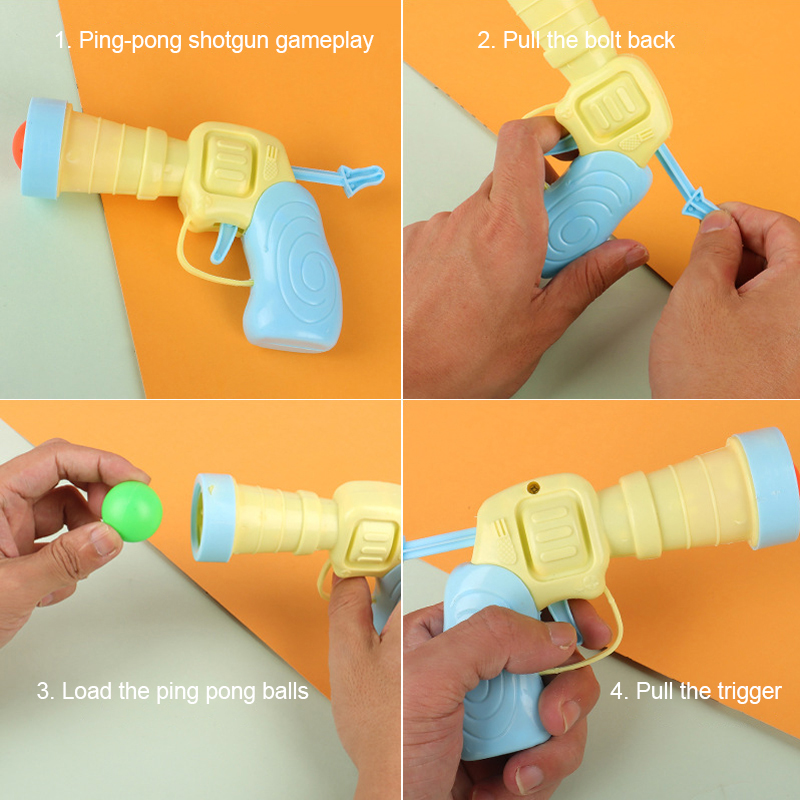 1. Ping-pong shotgun gameplay

2. Pull the bolt back

3. Load the ping pong balls

4. Pull the trigger