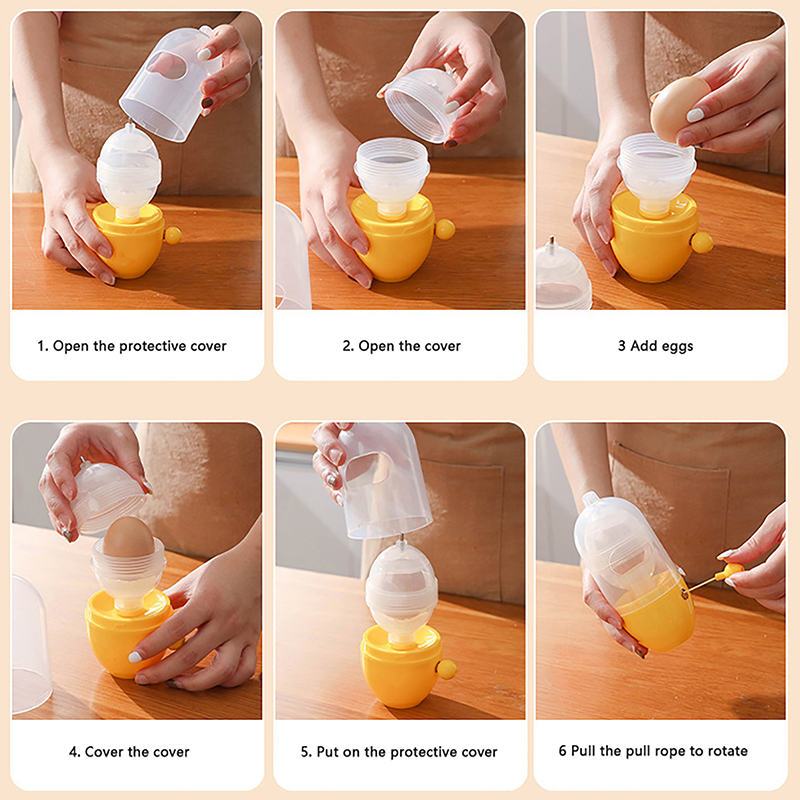 1. Open the protective cover

2. Open the cover

3 Add eggs

4. Cover the cover

5. Put on the protective cover

6 Pull the pull rope to rotate