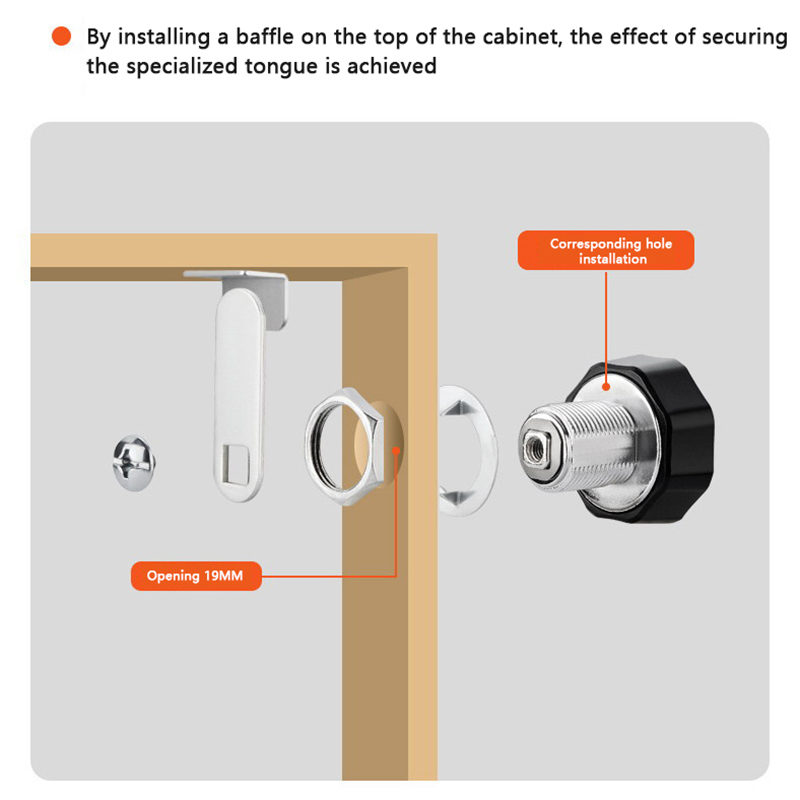 By installing a baffle on the top of the cabinet, the effect of securing the specialized tongue is achieved

Corresponding hole installation

Opening 19MM