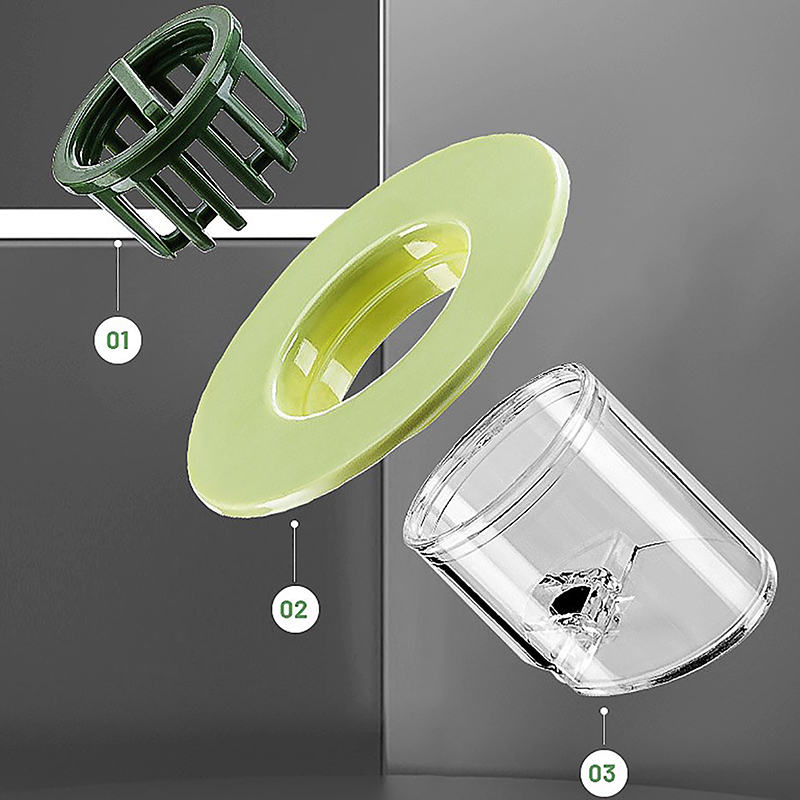 01

02

03