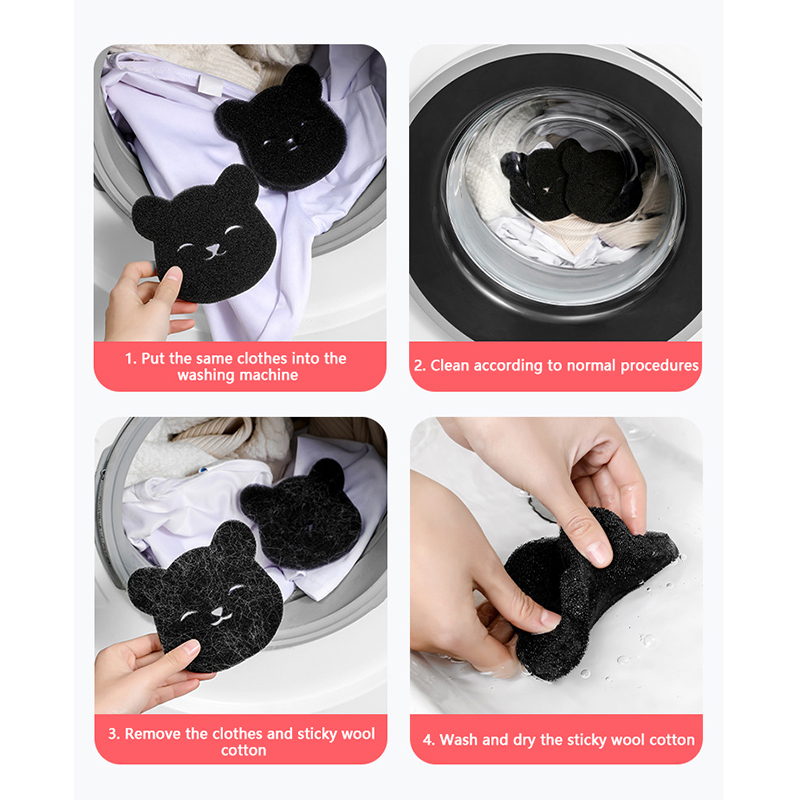 1. Put the same clothes into the washing machine

2. Clean according to normal procedures

3. Remove the clothes and sticky wool cotton

4. Wash and dry the sticky wool cotton