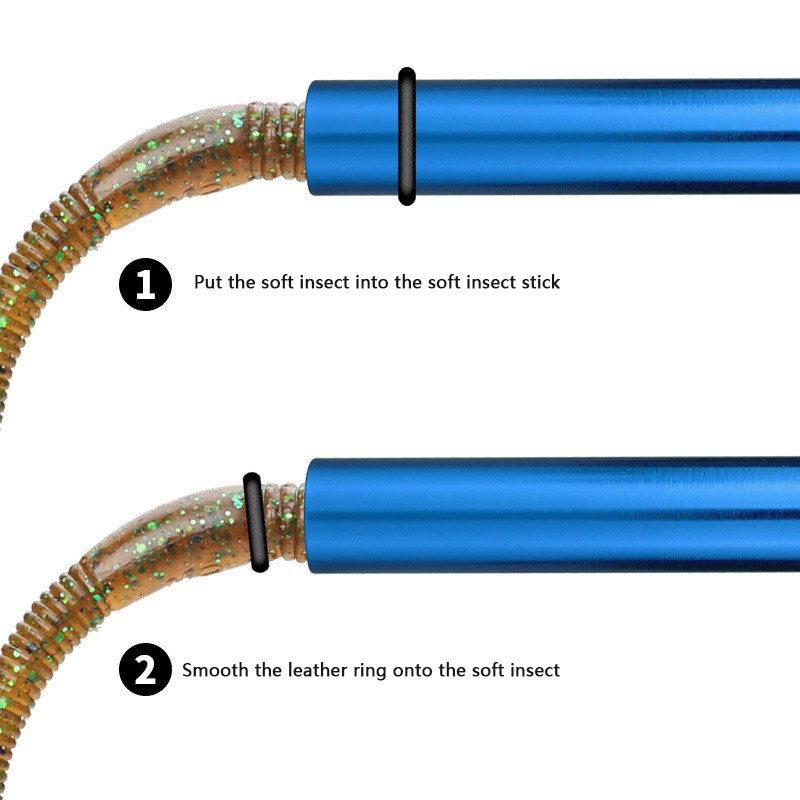 1 Put the soft insect into the soft insect stick

2 Smooth the leather ring onto the soft insect