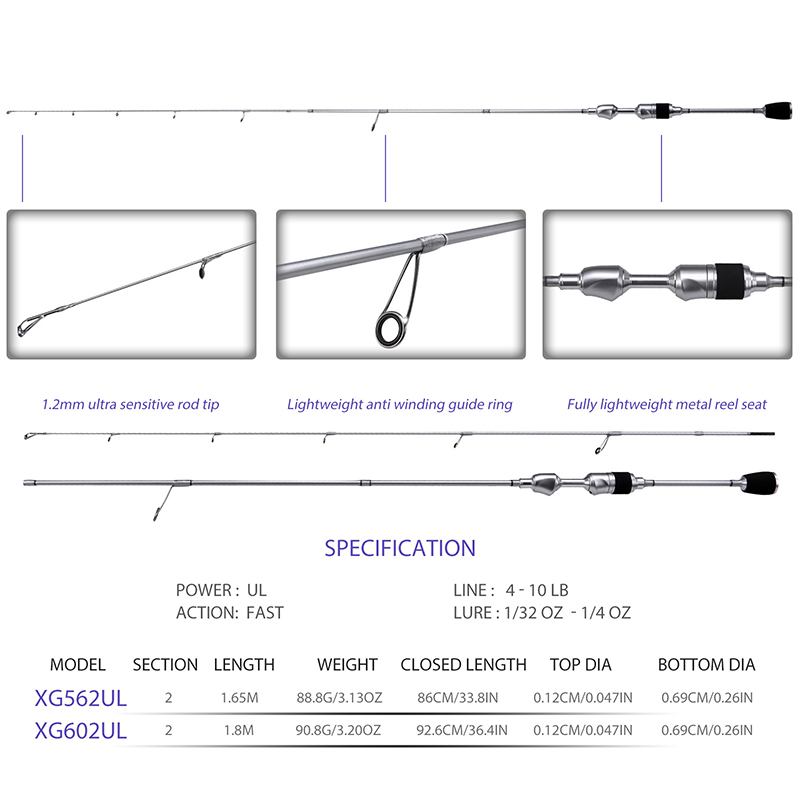 1.2mm ultra sensitive rod tip

Lightweight anti winding guide ring

Fully lightweight metal reel seat

SPECIFICATION

POWER : UL
ACTION: FAST

LINE : 4 - 10 LB
LURE : 1/32 OZ - 1/4 OZ

| MODEL | SECTION | LENGTH | WEIGHT | CLOSED LENGTH | TOP DIA | BOTTOM DIA |
|---|---|---|---|---|---|---|
| XG562UL | 2 | 1.65M | 88.8G/3.13OZ | 86CM/33.8IN | 0.12CM/0.047IN | 0.69CM/0.26IN |
| XG602UL | 2 | 1.8M | 90.8G/3.20OZ | 92.6CM/36.4IN | 0.12CM/0.047IN | 0.69CM/0.26IN |