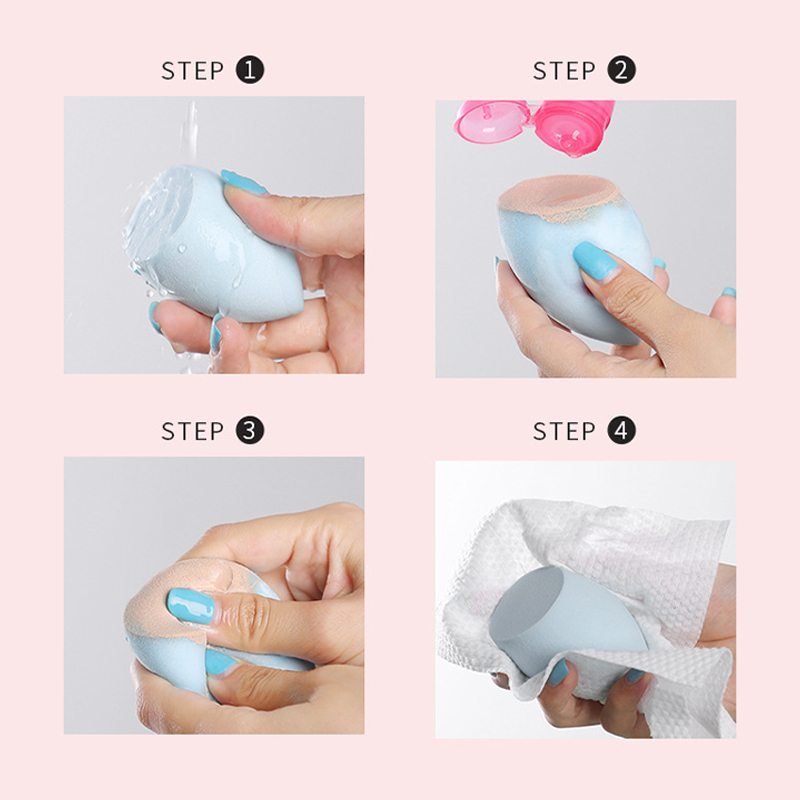 STEP 1

STEP 2

STEP 3

STEP 4