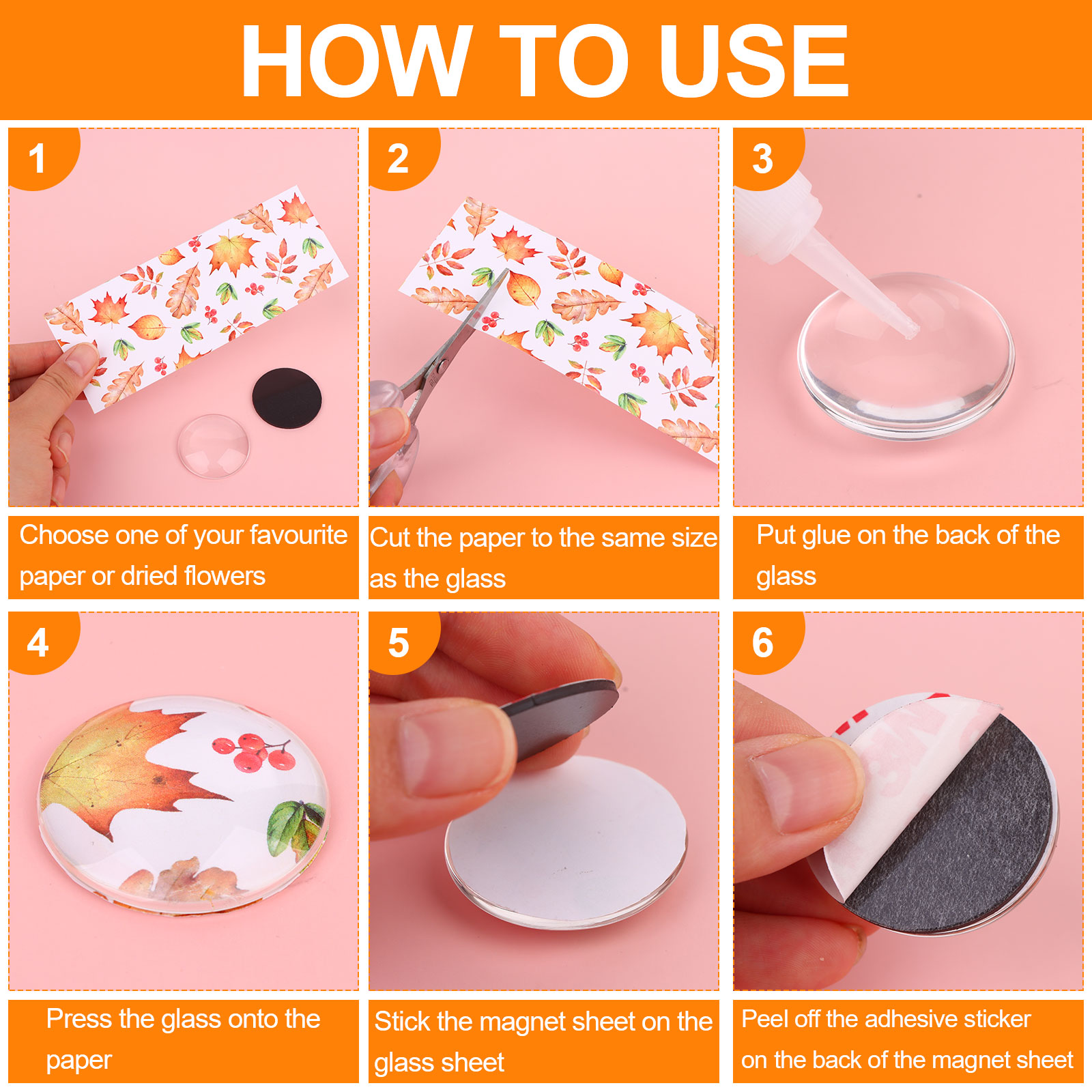 HOW TO USE

1

Choose one of your favourite paper or dried flowers

2

Cut the paper to the same size as the glass

3

Put glue on the back of the glass

4

Press the glass onto the paper

5

Stick the magnet sheet on the glass sheet

6

Peel off the adhesive sticker on the back of the magnet sheet