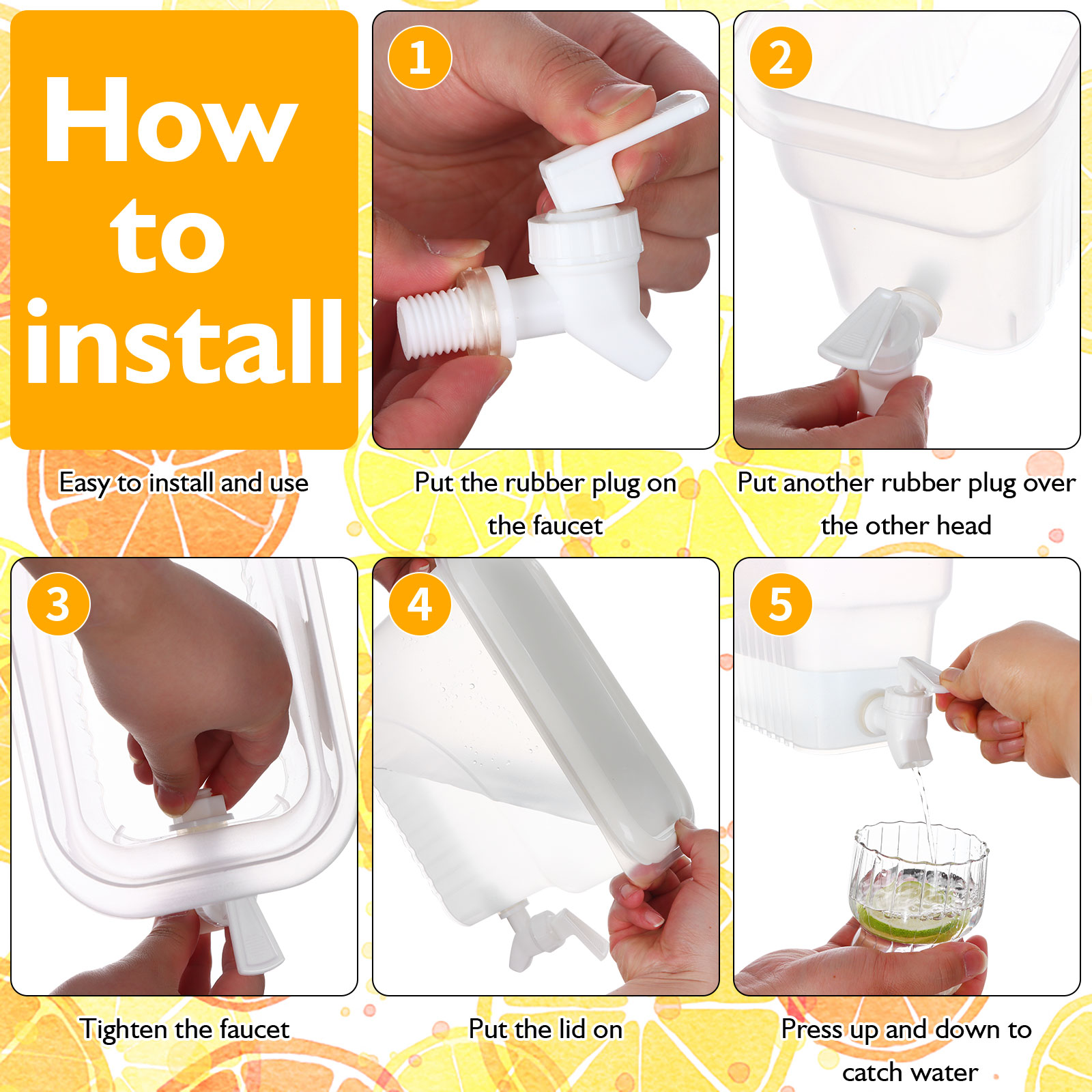 How to install

Easy to install and use

1

Put the rubber plug on the faucet

2

Put another rubber plug over the other head

3

Tighten the faucet

4

Put the lid on

5

Press up and down to catch water