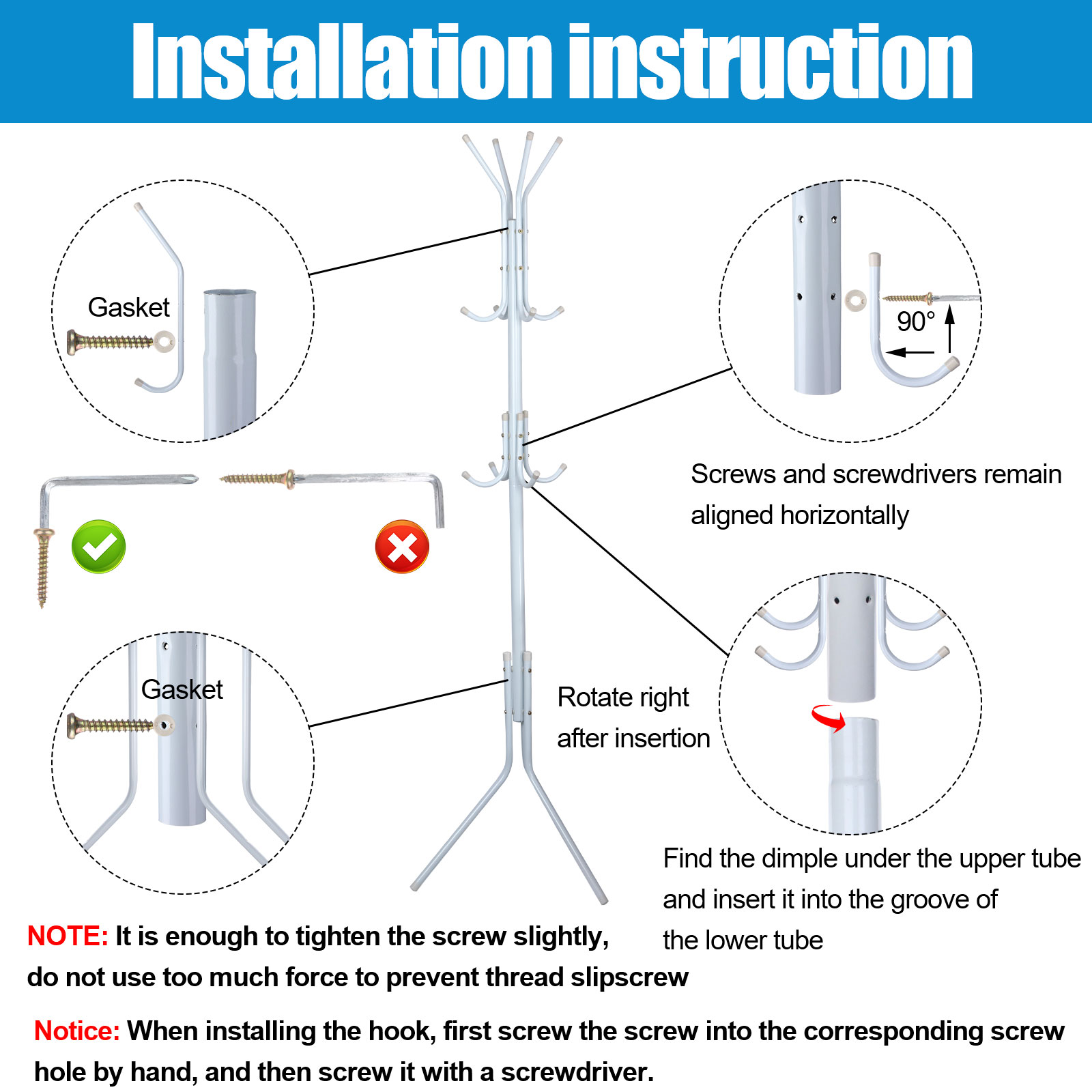 Installation instruction

Gasket

90°

Screws and screwdrivers remain aligned horizontally

Gasket

Rotate right after insertion

Find the dimple under the upper tube and insert it into the groove of the lower tube

NOTE: It is enough to tighten the screw slightly, do not use too much force to prevent thread slipscrew

Notice: When installing the hook, first screw the screw into the corresponding screw hole by hand, and then screw it with a screwdriver.