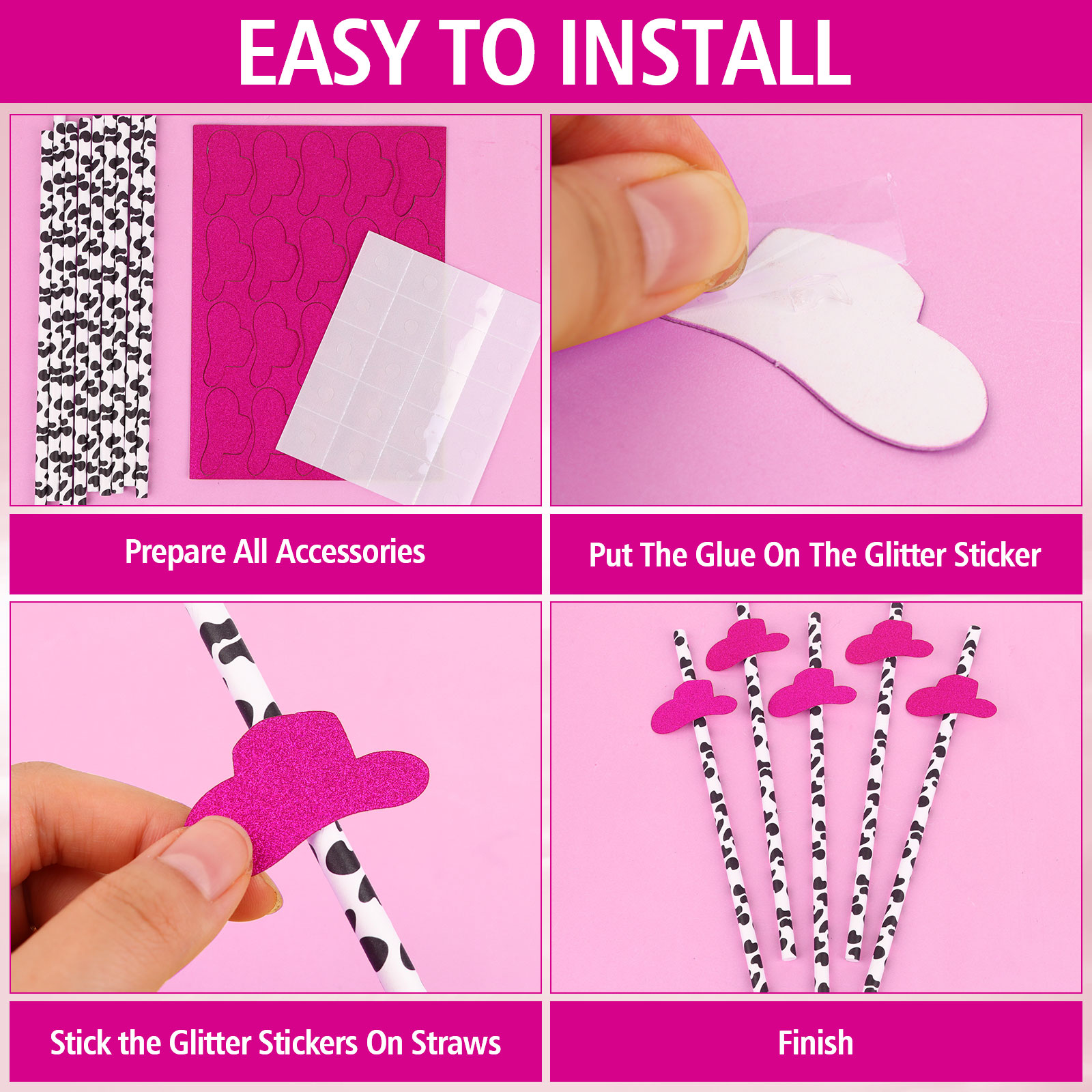 EASY TO INSTALL

Prepare All Accessories

Put The Glue On The Glitter Sticker

Stick the Glitter Stickers On Straws

Finish