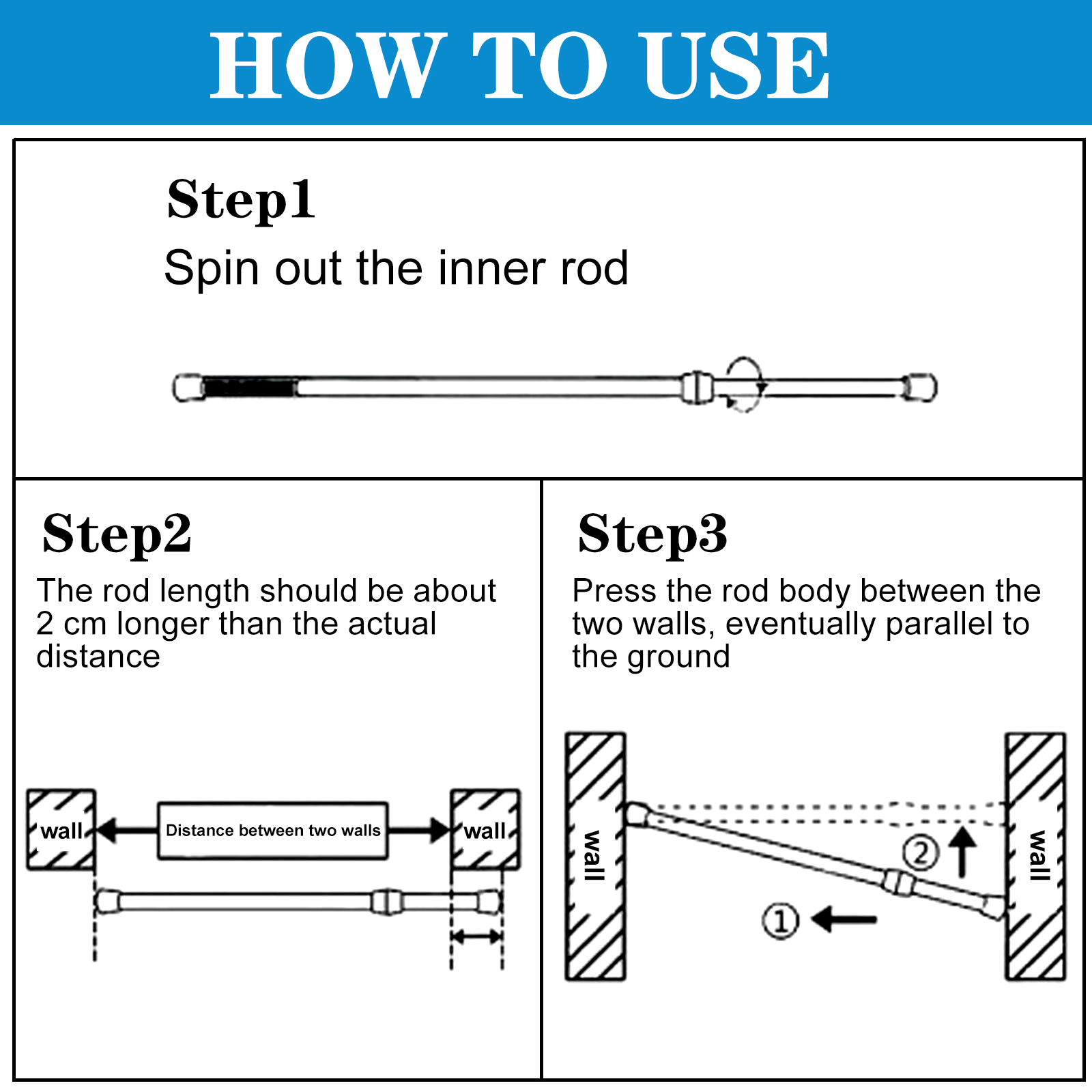 HOW TO USE

Step1

Spin out the inner rod

Step2

The rod length should be about 2 cm longer than the actual distance

wall

Distance between two walls

wall

Step3

Press the rod body between the two walls, eventually parallel to the ground

wall

②

①

wall