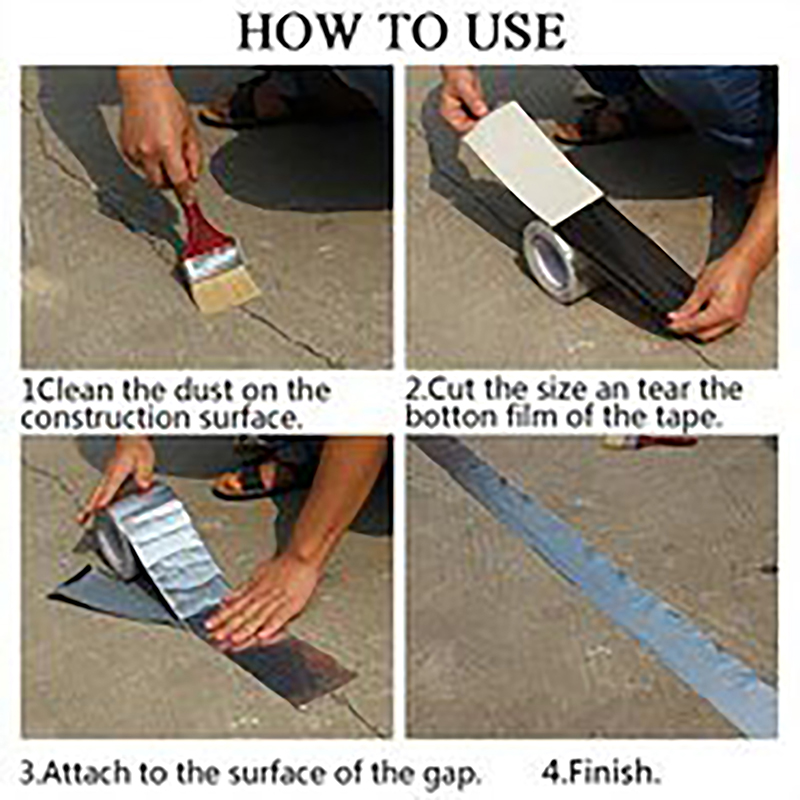 HOW TO USE

1Clean the dust on the construction surface.

2.Cut the size an tear the botton film of the tape.

3.Attach to the surface of the gap.

4.Finish.