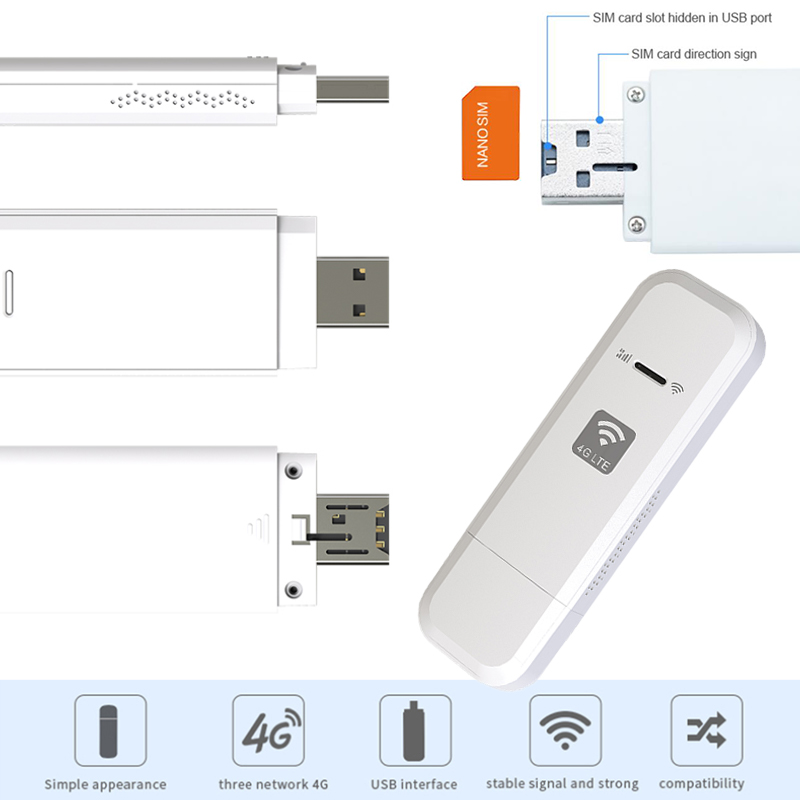 SIM card slot hidden in USB port

SIM card direction sign

NANO SIM

4G LTE

4G

Simple appearance

three network 4G

USB interface

stable signal and strong

compatibility