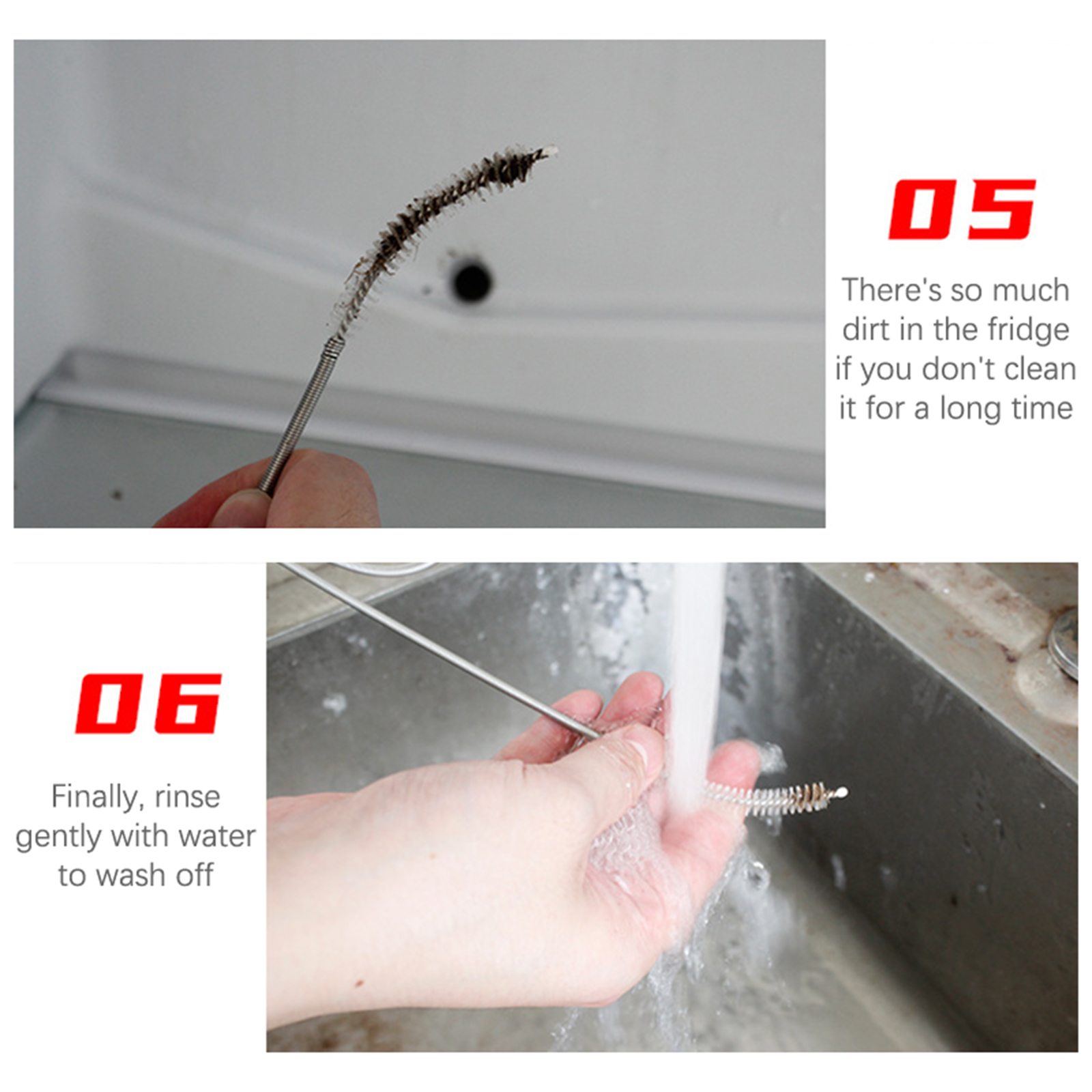 05

There's so much dirt in the fridge if you don't clean it for a long time

06

Finally, rinse gently with water to wash off