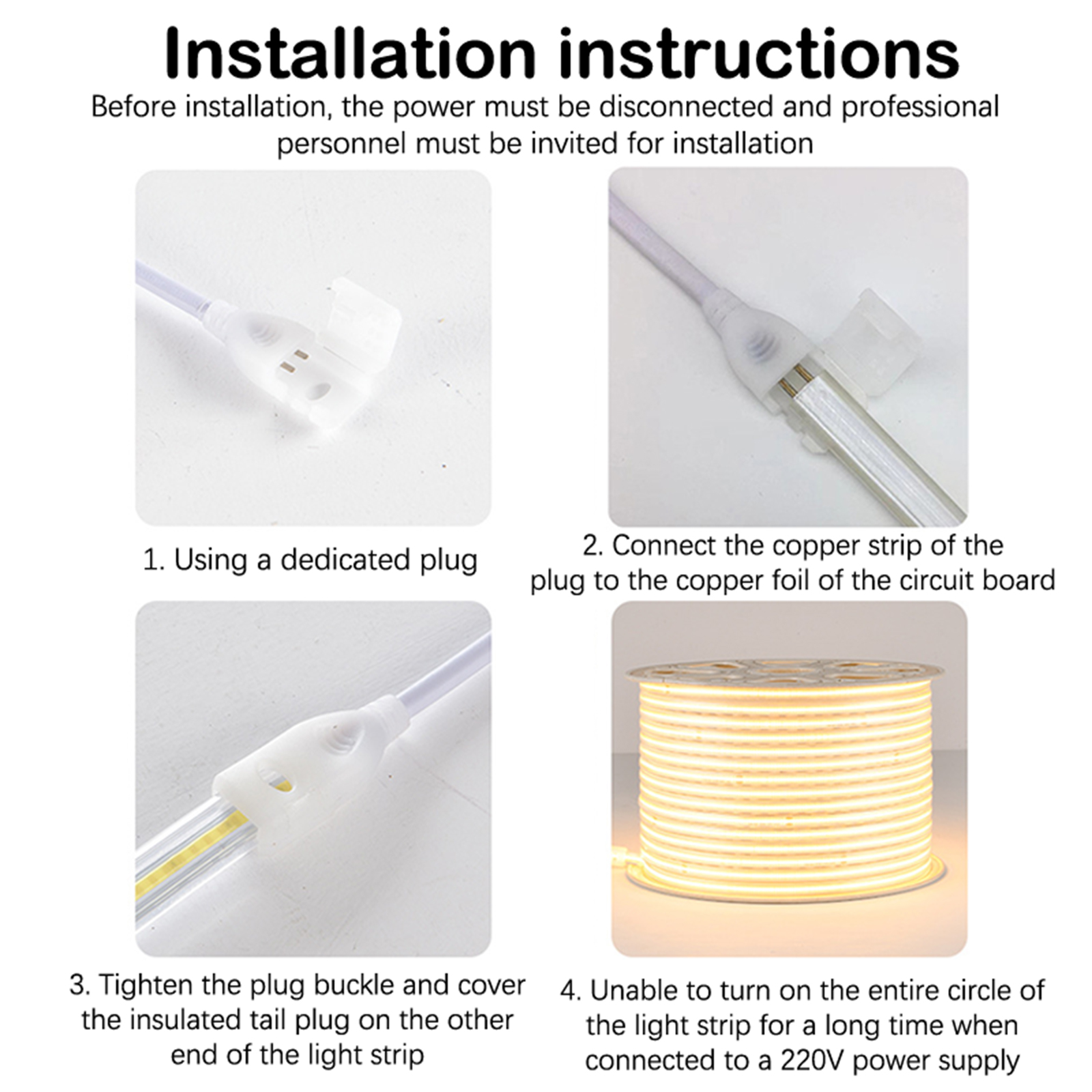 Installation instructions

Before installation, the power must be disconnected and professional personnel must be invited for installation

1. Using a dedicated plug

2. Connect the copper strip of the plug to the copper foil of the circuit board

3. Tighten the plug buckle and cover the insulated tail plug on the other end of the light strip

4. Unable to turn on the entire circle of the light strip for a long time when connected to a 220V power supply