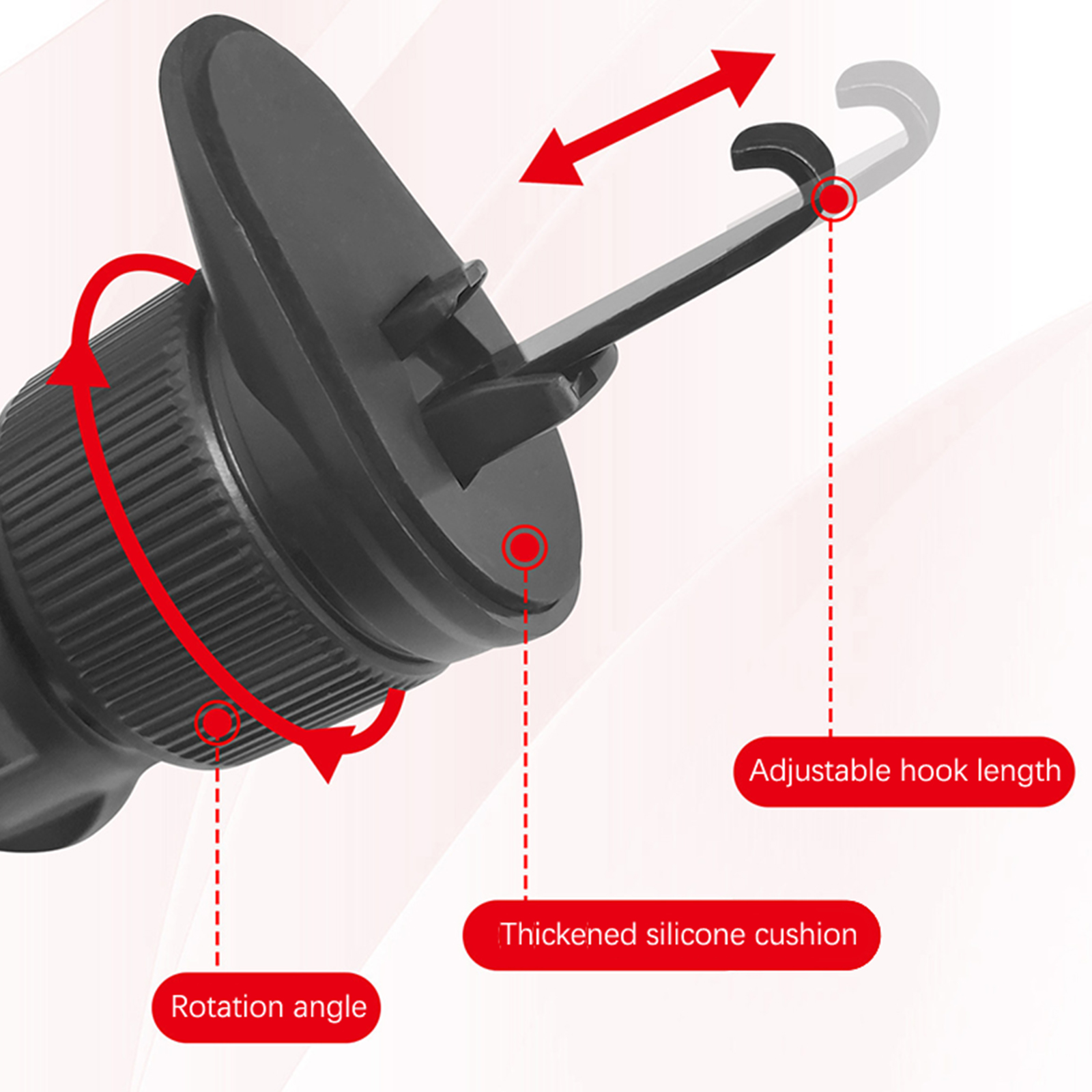 Adjustable hook length

Thickened silicone cushion

Rotation angle