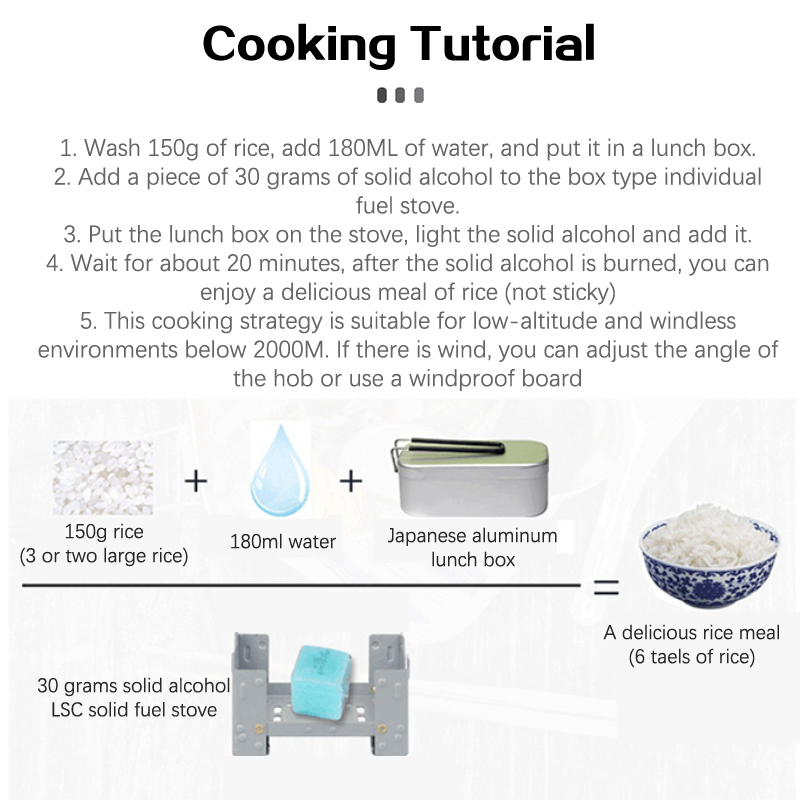 Cooking Tutorial

1. Wash 150g of rice, add 180ML of water, and put it in a lunch box.
2. Add a piece of 30 grams of solid alcohol to the box type individual fuel stove.
3. Put the lunch box on the stove, light the solid alcohol and add it.
4. Wait for about 20 minutes, after the solid alcohol is burned, you can enjoy a delicious meal of rice (not sticky)
5. This cooking strategy is suitable for low-altitude and windless environments below 2000M. If there is wind, you can adjust the angle of the hob or use a windproof board

150g rice
(3 or two large rice)

+

180ml water

+

Japanese aluminum lunch box

=

A delicious rice meal
(6 taels of rice)

30 grams solid alcohol
LSC solid fuel stove