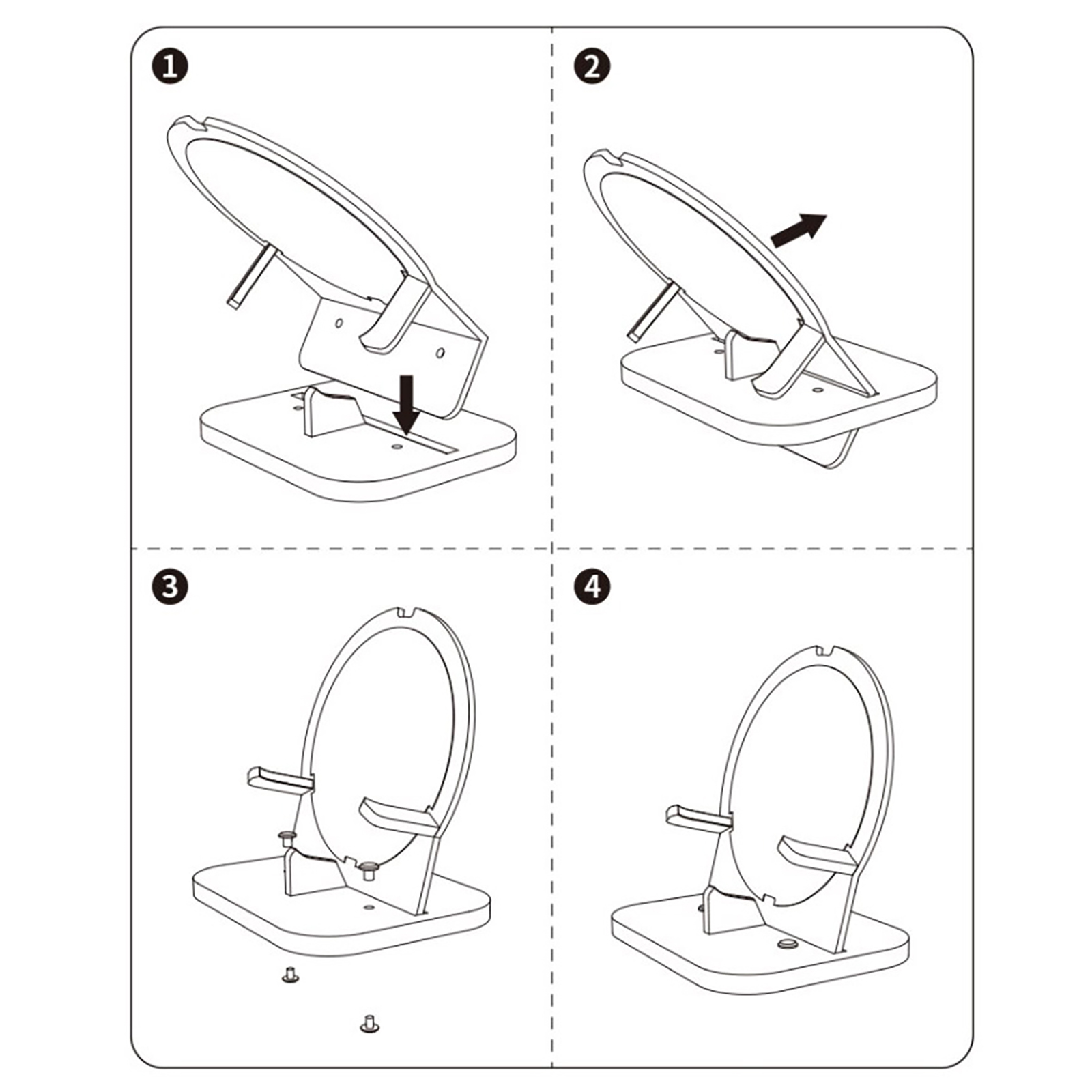 1

2

3

4