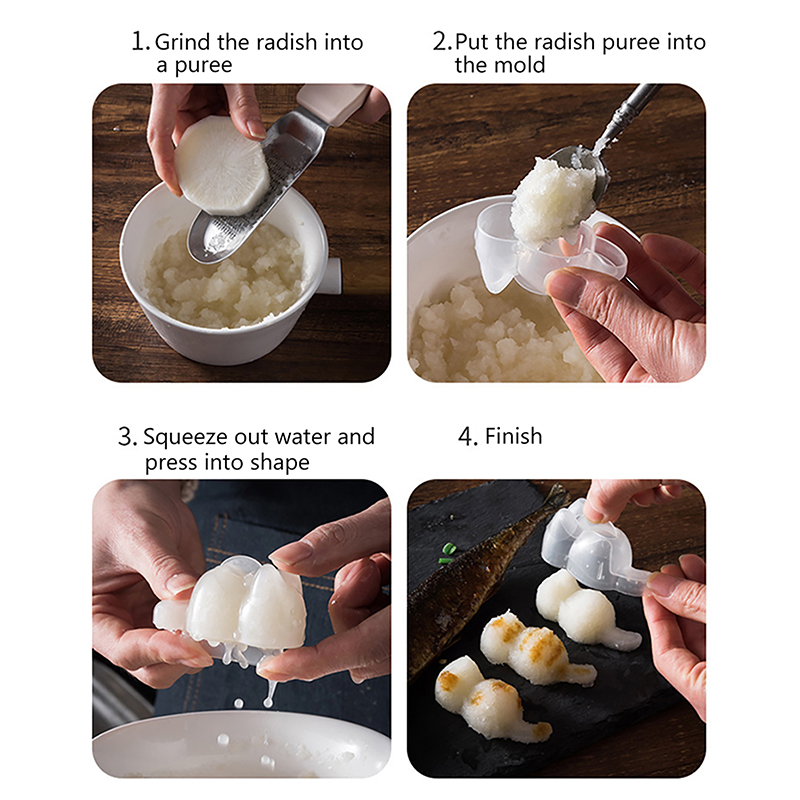 1. Grind the radish into a puree

2. Put the radish puree into the mold

3. Squeeze out water and press into shape

4. Finish