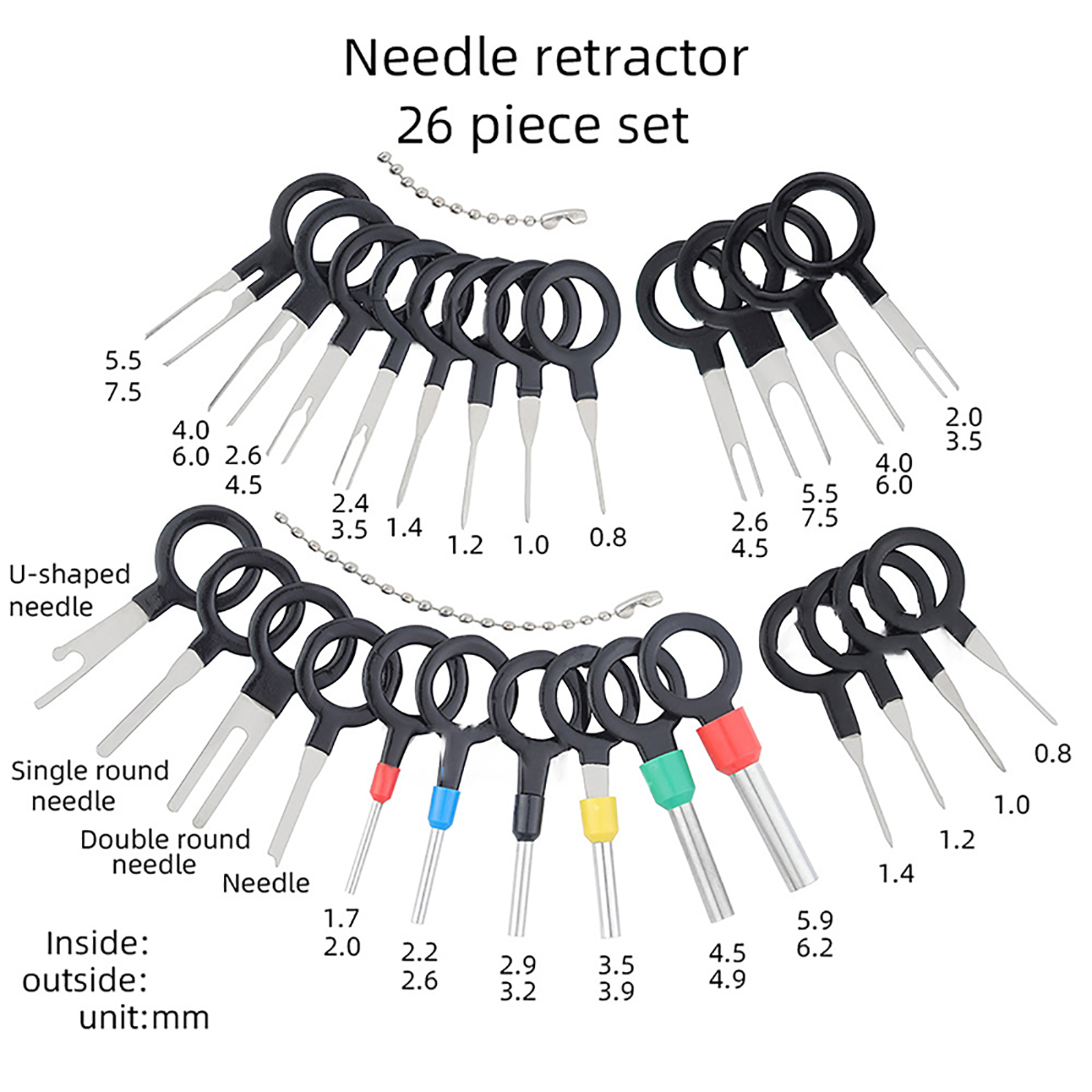 Needle retractor
26 piece set

5.5
7.5

4.0
6.0

2.6
4.5

2.4
3.5

1.4

1.2

1.0

0.8

2.6
4.5

5.5
7.5

4.0
6.0

2.0
3.5

U-shaped needle

Single round needle

Double round needle

Needle

1.7
2.0

2.2
2.6

2.9
3.2

3.5
3.9

4.5
4.9

5.9
6.2

1.4

1.2

1.0

0.8

Inside:
outside:
unit:mm