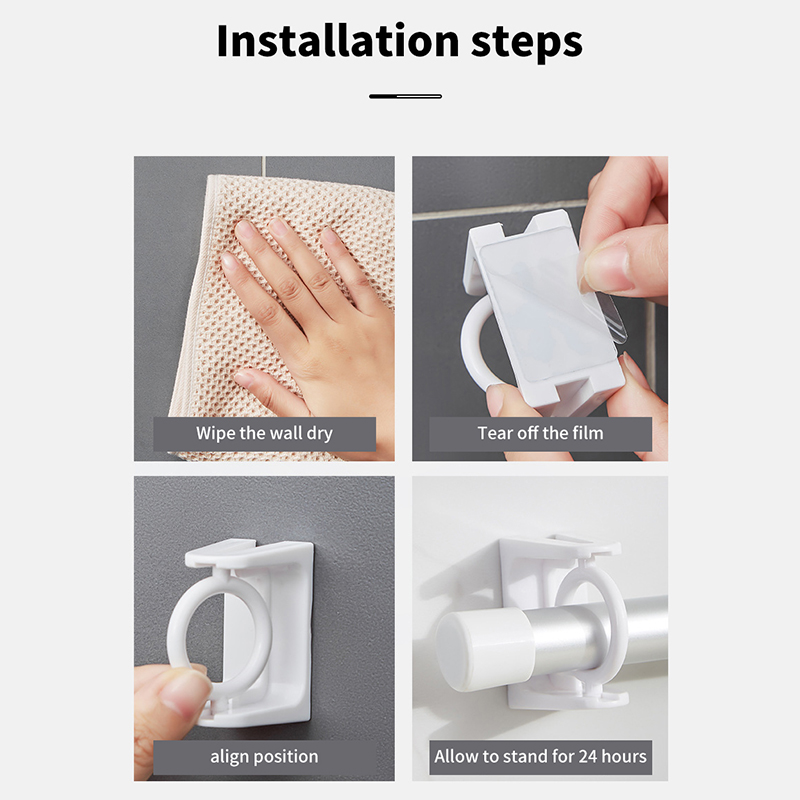 Installation steps

Wipe the wall dry

Tear off the film

align position

Allow to stand for 24 hours