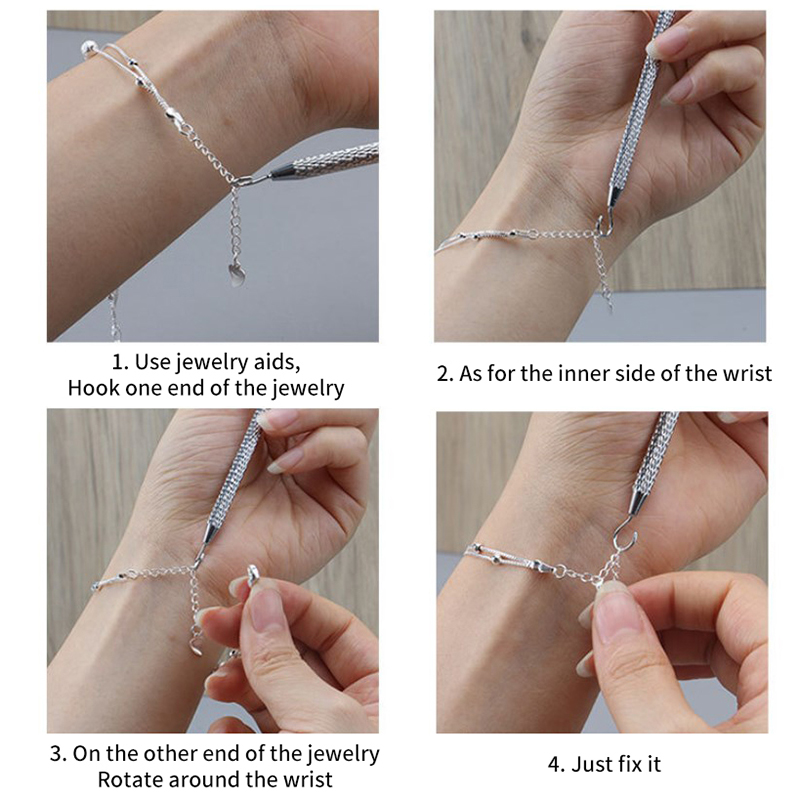 1. Use jewelry aids,
Hook one end of the jewelry

2. As for the inner side of the wrist

3. On the other end of the jewelry
Rotate around the wrist

4. Just fix it