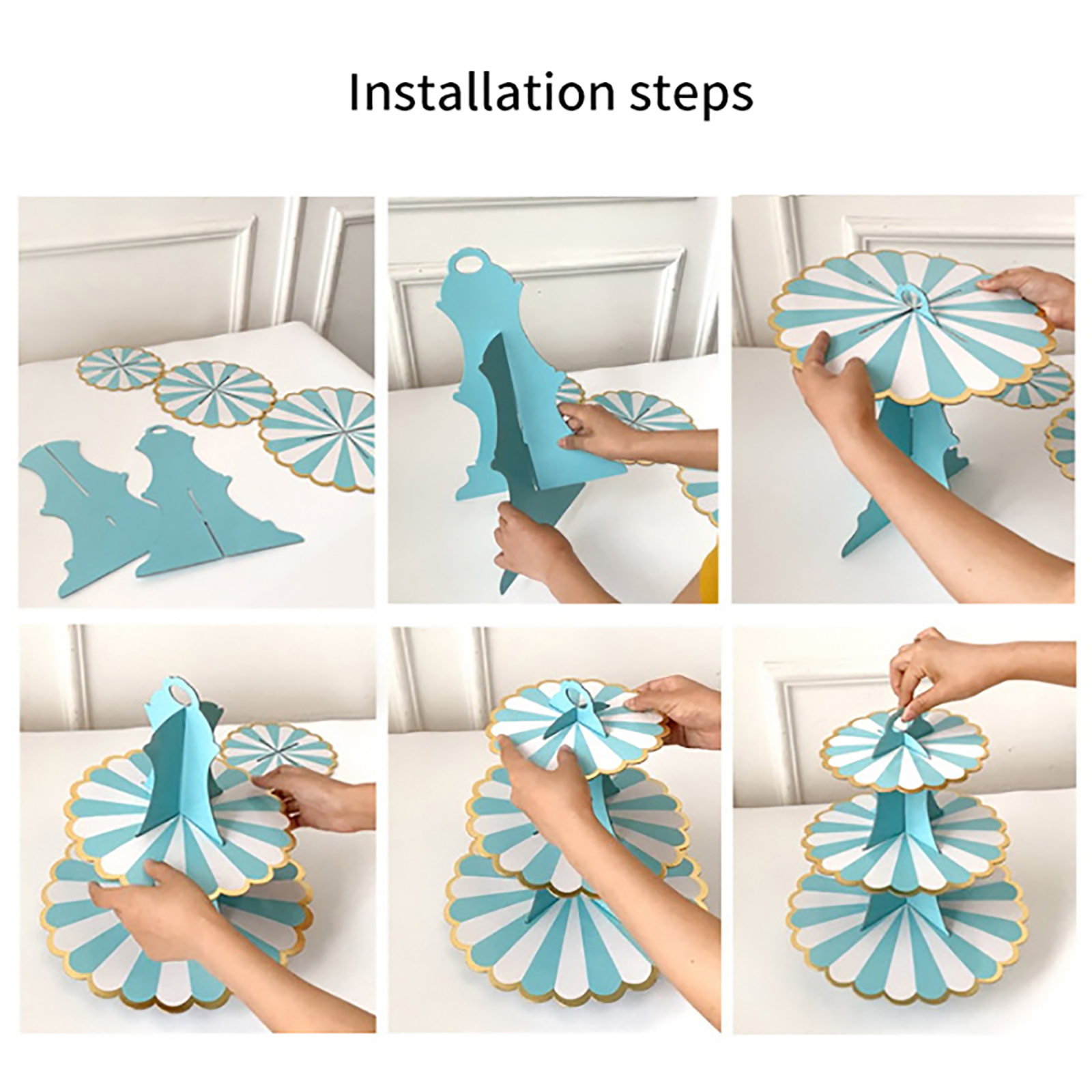 Installation steps