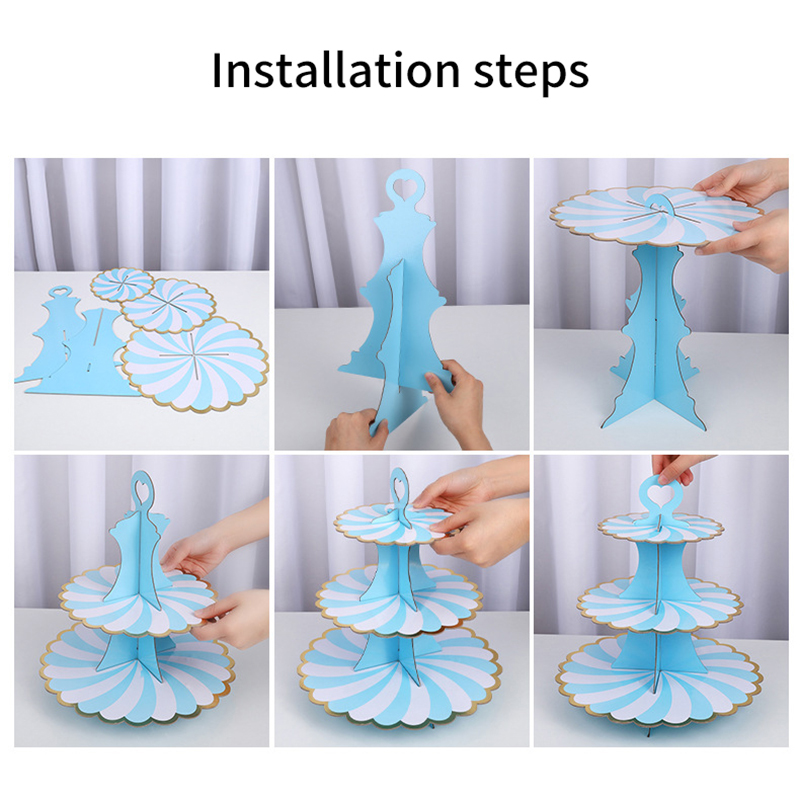 Installation steps