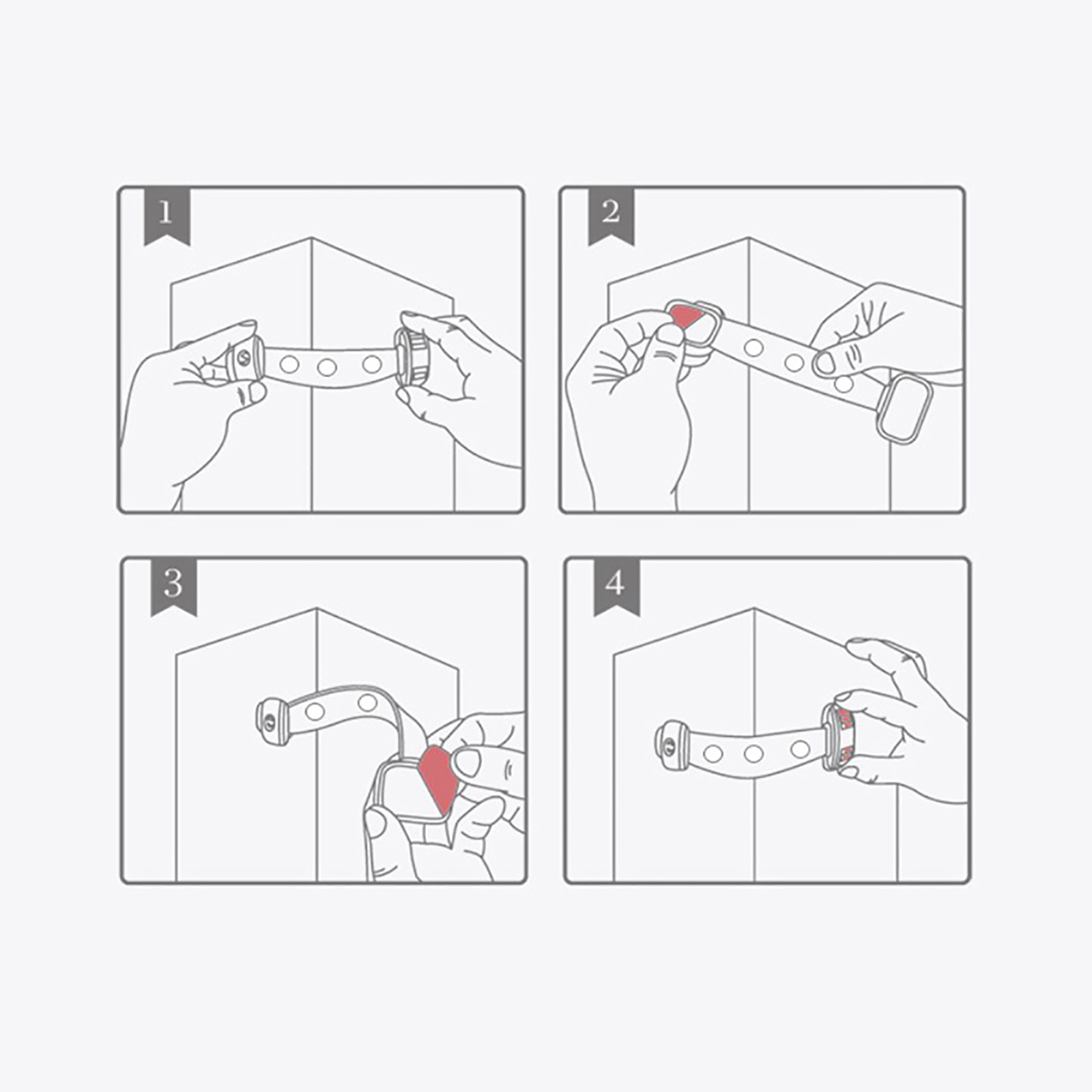 1

2

3

4