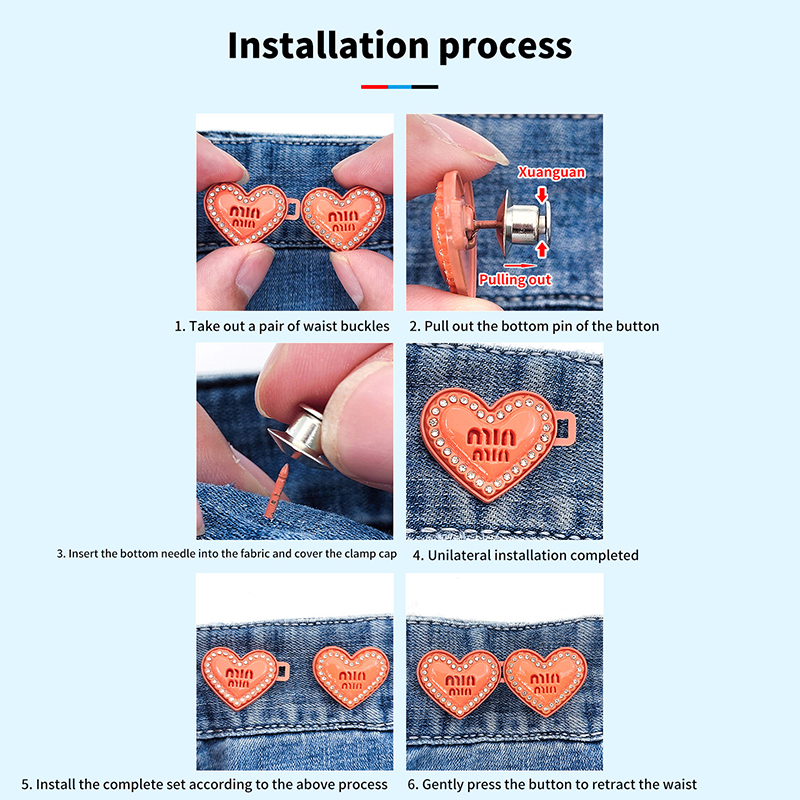 Installation process

miu miu miu miu

1. Take out a pair of waist buckles

Xuanguan

Pulling out

2. Pull out the bottom pin of the button

3. Insert the bottom needle into the fabric and cover the clamp cap

miu miu

4. Unilateral installation completed

miu miu miu miu

5. Install the complete set according to the above process

miu miu miu miu

6. Gently press the button to retract the waist