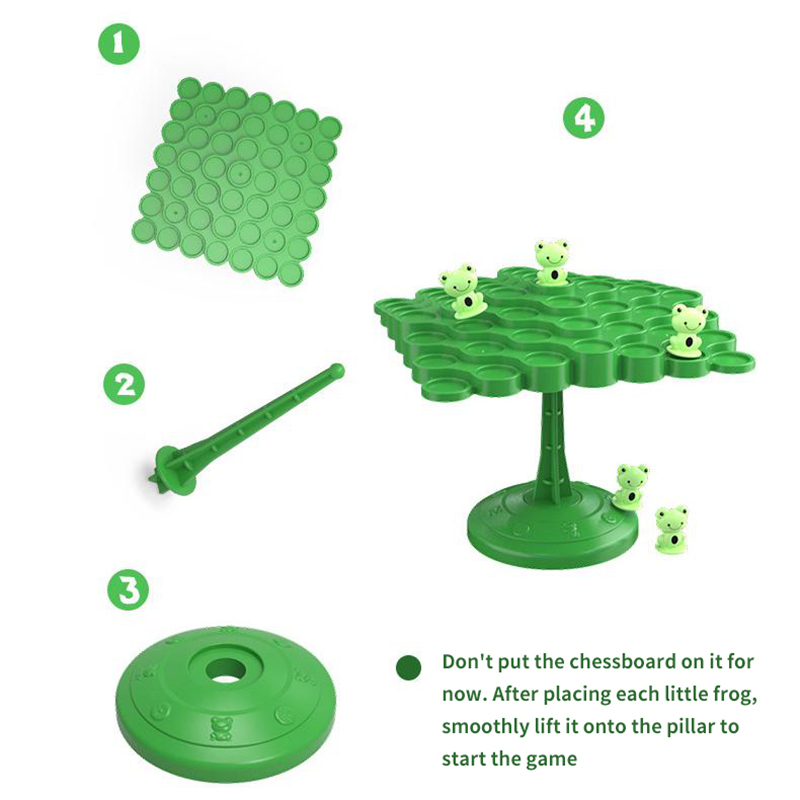 1

4

2

3

Don't put the chessboard on it for now. After placing each little frog, smoothly lift it onto the pillar to start the game