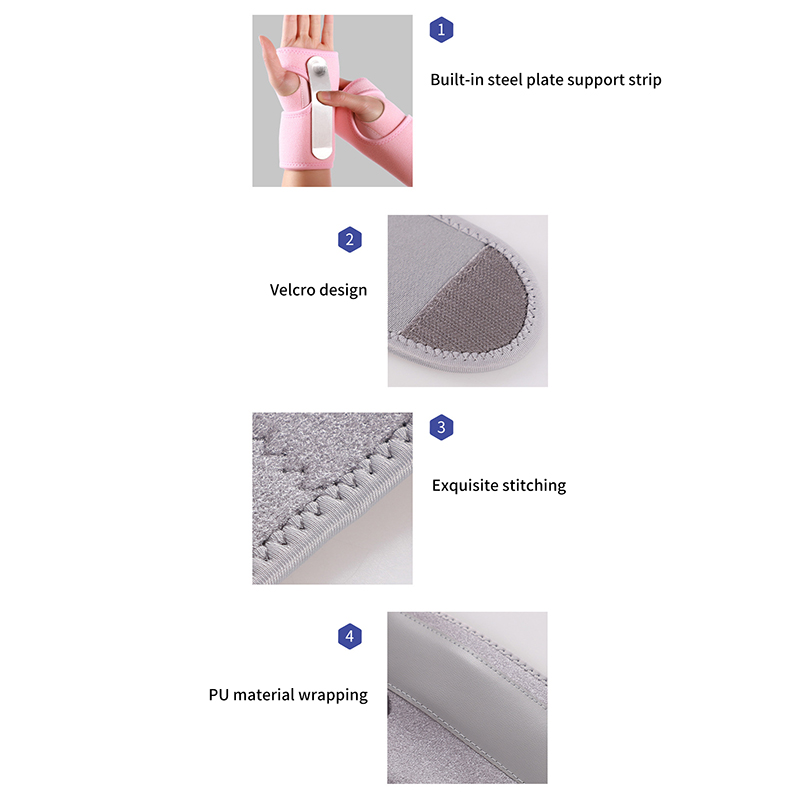 1
Built-in steel plate support strip

2
Velcro design

3
Exquisite stitching

4
PU material wrapping