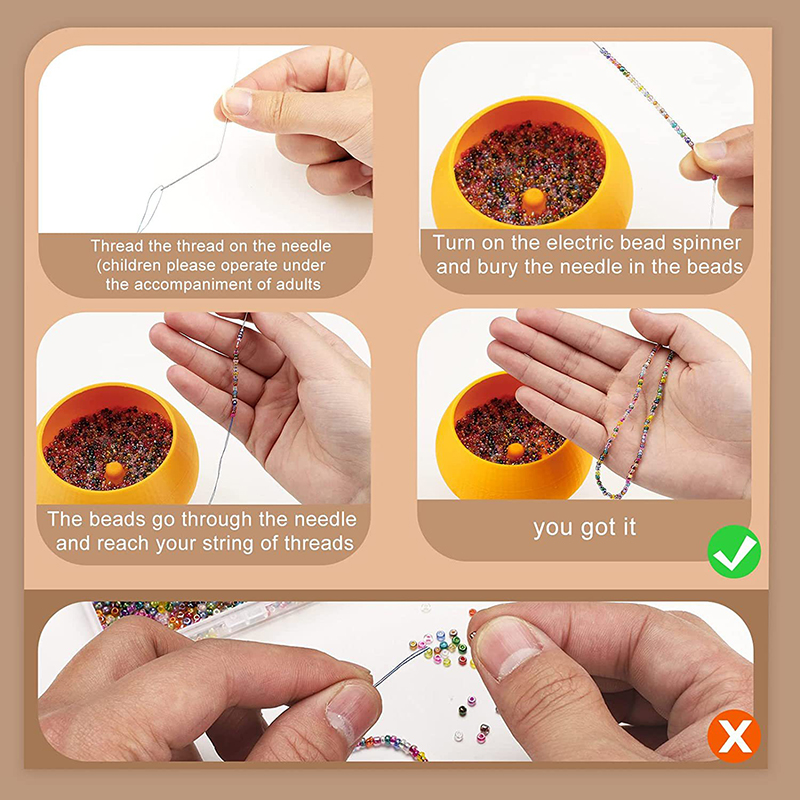 Thread the thread on the needle (children please operate under the accompaniment of adults

Turn on the electric bead spinner and bury the needle in the beads

The beads go through the needle and reach your string of threads

you got it