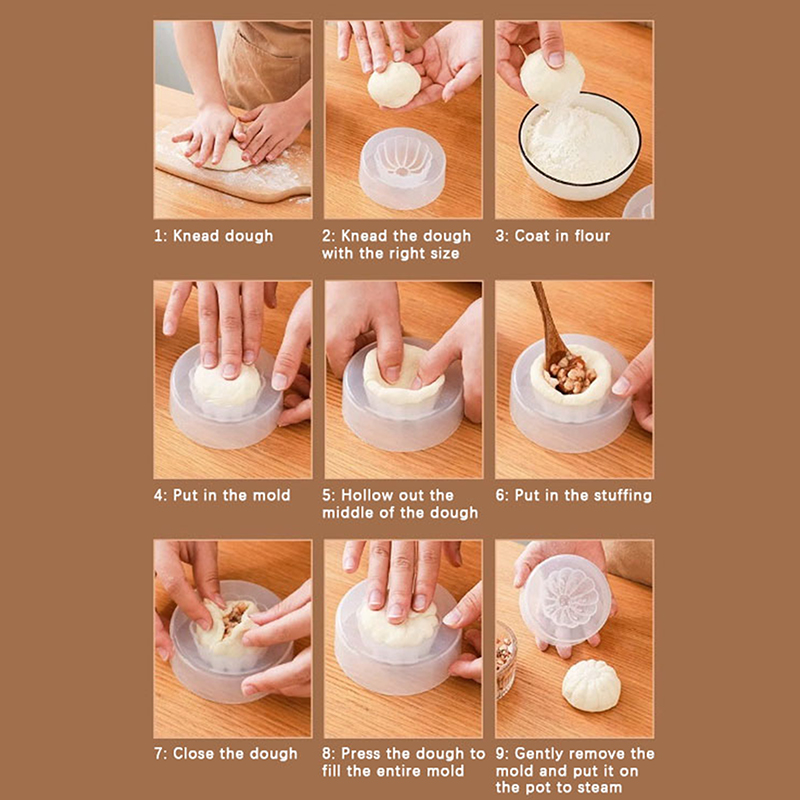 1: Knead dough

2: Knead the dough with the right size

3: Coat in flour

4: Put in the mold

5: Hollow out the middle of the dough

6: Put in the stuffing

7: Close the dough

8: Press the dough to fill the entire mold

9: Gently remove the mold and put it on the pot to steam