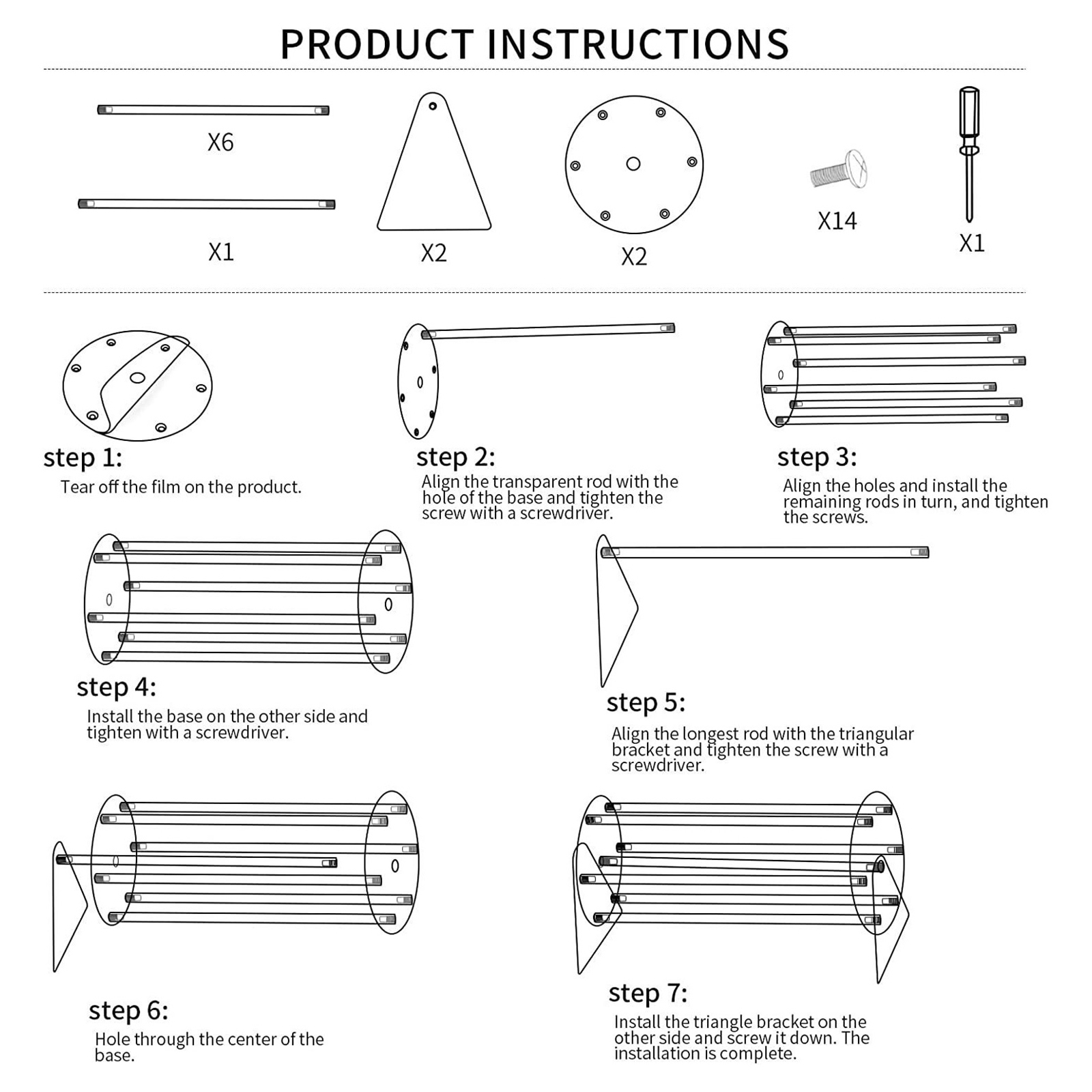 PRODUCT INSTRUCTIONS

X6

X1

X2

X2

X14

X1

step 1:
Tear off the film on the product.

step 2:
Align the transparent rod with the hole of the base and tighten the screw with a screwdriver.

step 3:
Align the holes and install the remaining rods in turn, and tighten the screws.

step 4:
Install the base on the other side and tighten with a screwdriver.

step 5:
Align the longest rod with the triangular bracket and tighten the screw with a screwdriver.

step 6:
Hole through the center of the base.

step 7:
Install the triangle bracket on the other side and screw it down. The installation is complete.