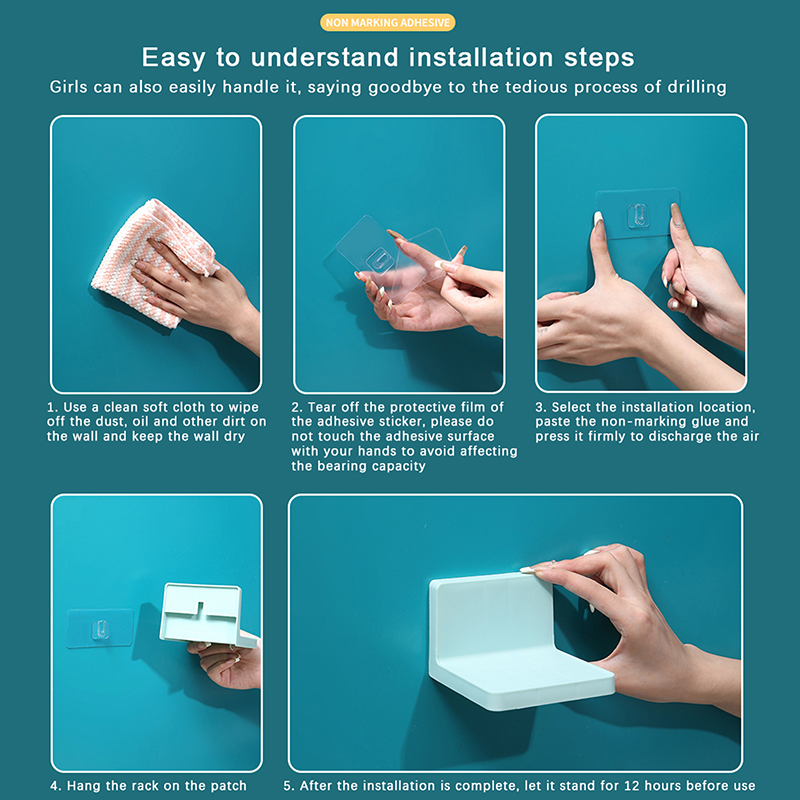 NON MARKING ADHESIVE

Easy to understand installation steps

Girls can also easily handle it, saying goodbye to the tedious process of drilling

1. Use a clean soft cloth to wipe off the dust, oil and other dirt on the wall and keep the wall dry

2. Tear off the protective film of the adhesive sticker, please do not touch the adhesive surface with your hands to avoid affecting the bearing capacity

3. Select the installation location, paste the non-marking glue and press it firmly to discharge the air

4. Hang the rack on the patch

5. After the installation is complete, let it stand for 12 hours before use