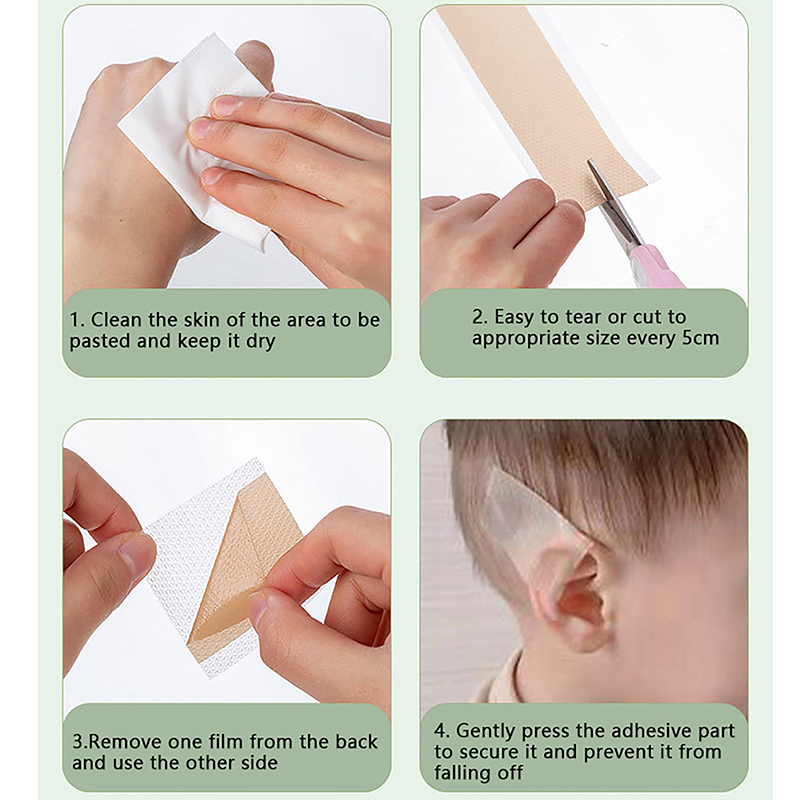 1. Clean the skin of the area to be pasted and keep it dry

2. Easy to tear or cut to appropriate size every 5cm

3.Remove one film from the back and use the other side

4. Gently press the adhesive part to secure it and prevent it from falling off