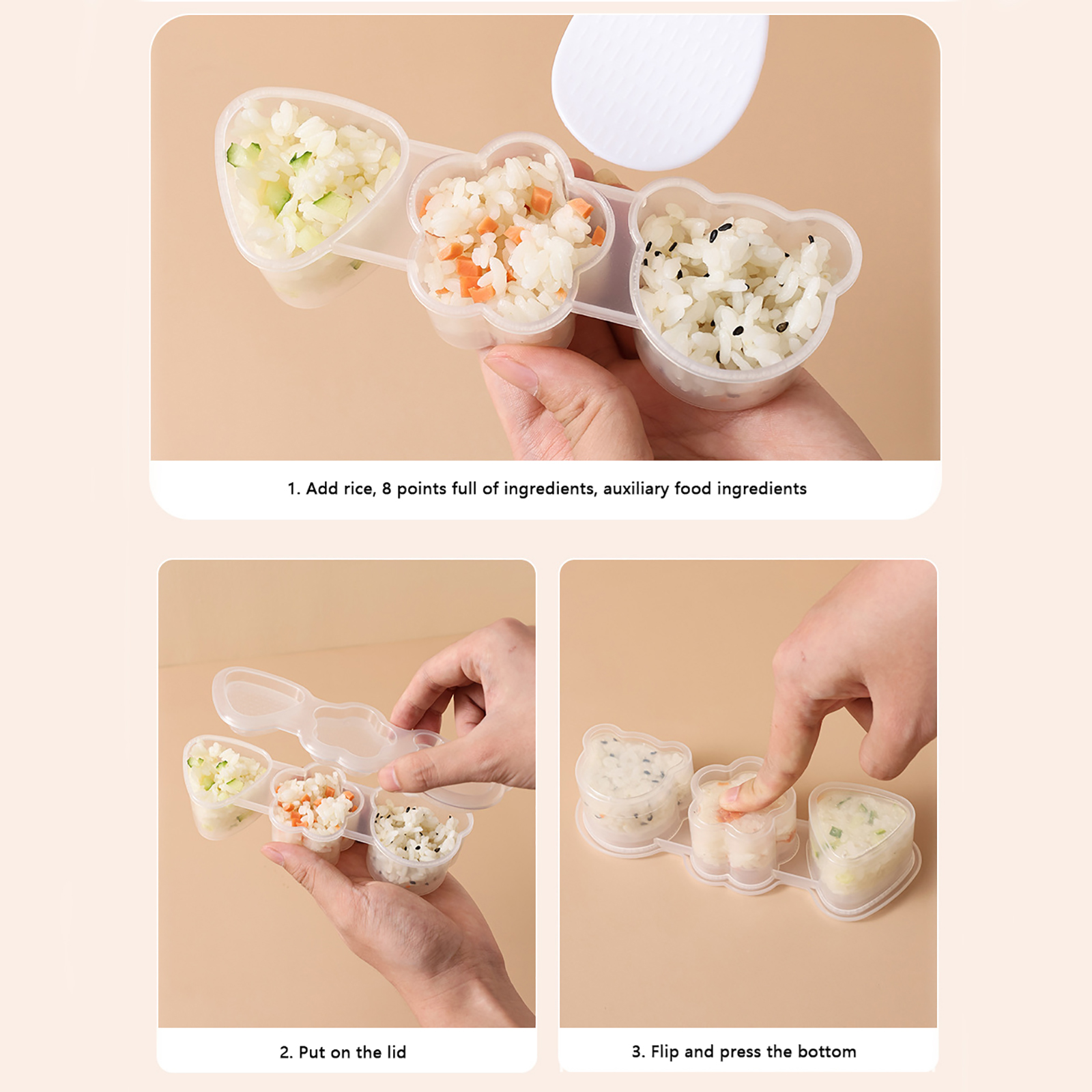 1. Add rice, 8 points full of ingredients, auxiliary food ingredients

2. Put on the lid

3. Flip and press the bottom