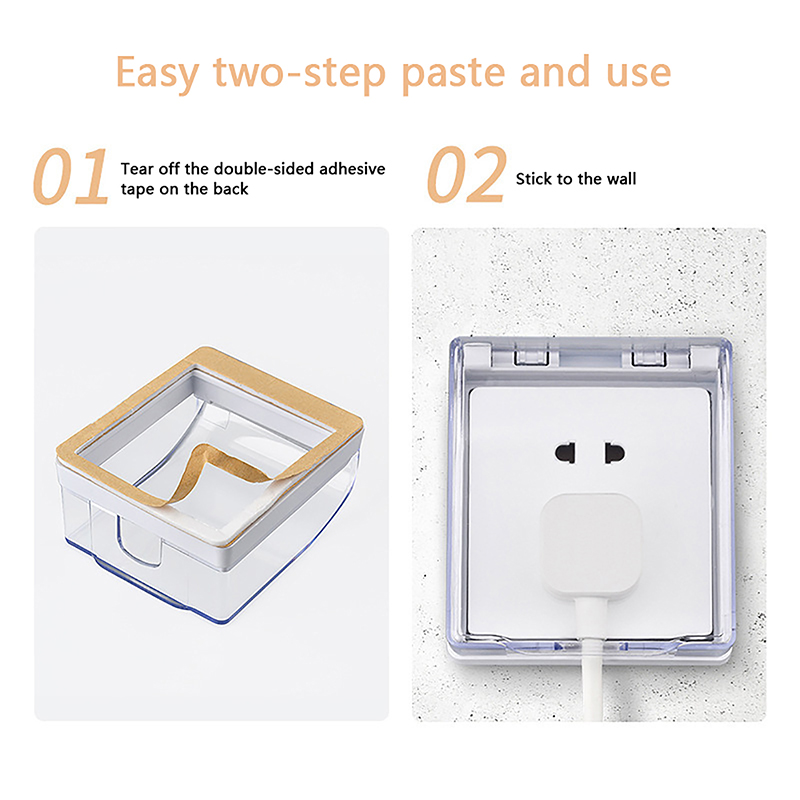 Easy two-step paste and use

01 Tear off the double-sided adhesive tape on the back

02 Stick to the wall